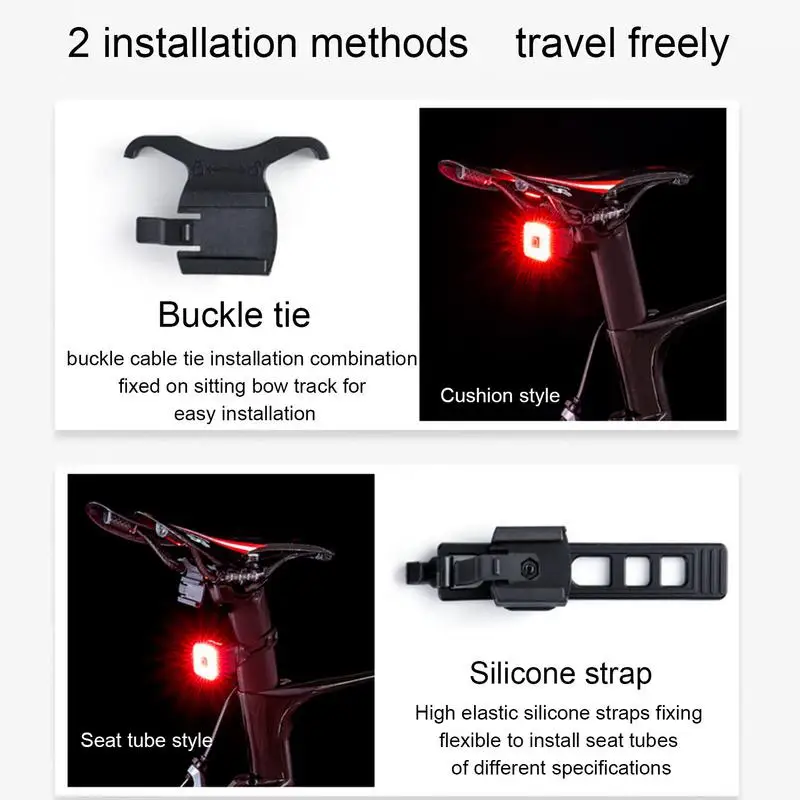 2 installation methods travel freely

Buckle tie

buckle cable tie installation combination fixed on sitting bow track for easy installation

Cushion style

Seat tube style

Silicone strap

High elastic silicone straps fixing flexible to install seat tubes of different specifications