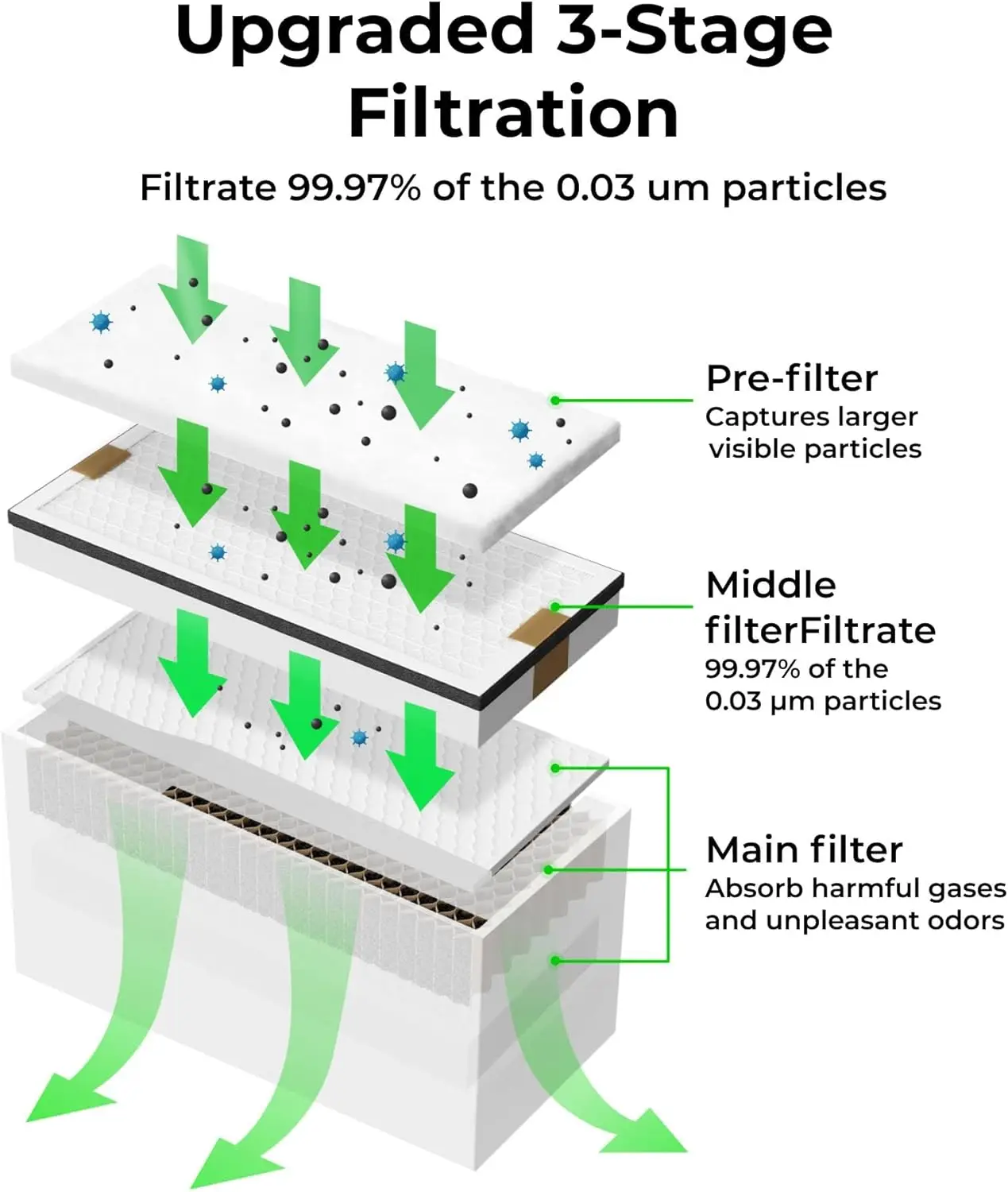 Upgraded 3-Stage Filtration

Filtrate 99.97% of the 0.03 um particles

Pre-filter
Captures larger visible particles

Middle filterFiltrate
99.97% of the 0.03 μm particles

Main filter
Absorb harmful gases and unpleasant odors