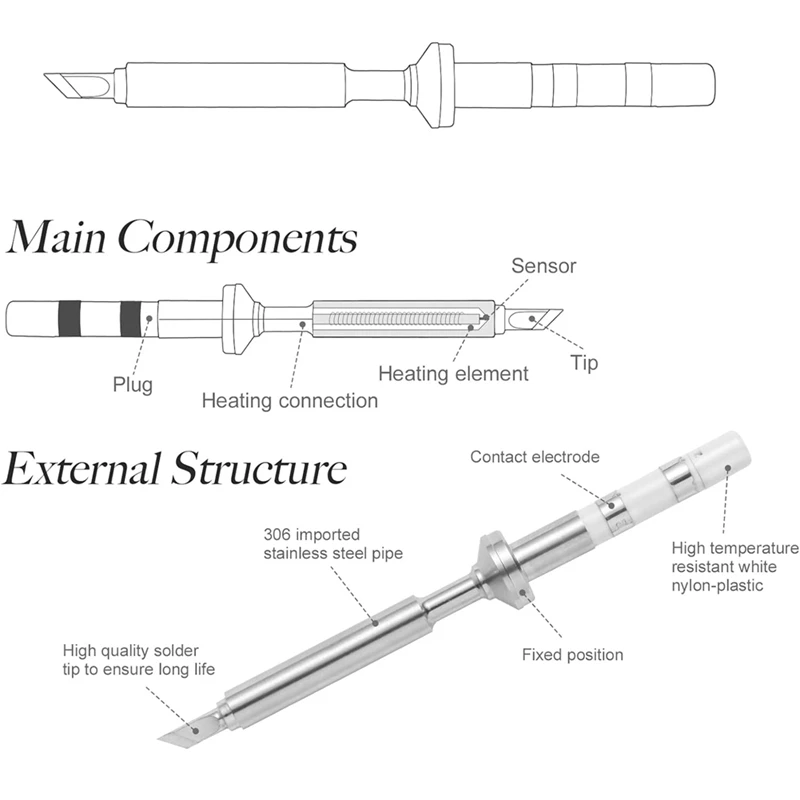 Main Components

Sensor

Plug

Heating connection

Heating element

Tip

External Structure

Contact electrode

306 imported stainless steel pipe

High temperature resistant white nylon-plastic

High quality solder tip to ensure long life

Fixed position