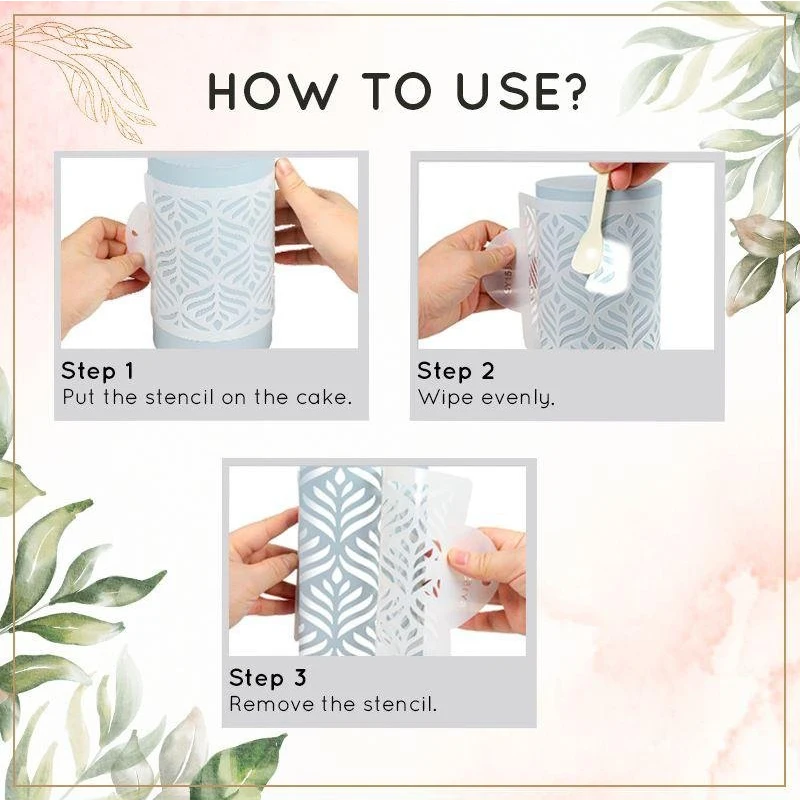 HOW TO USE?

Step 1
Put the stencil on the cake.

Step 2
Wipe evenly.

Step 3
Remove the stencil.