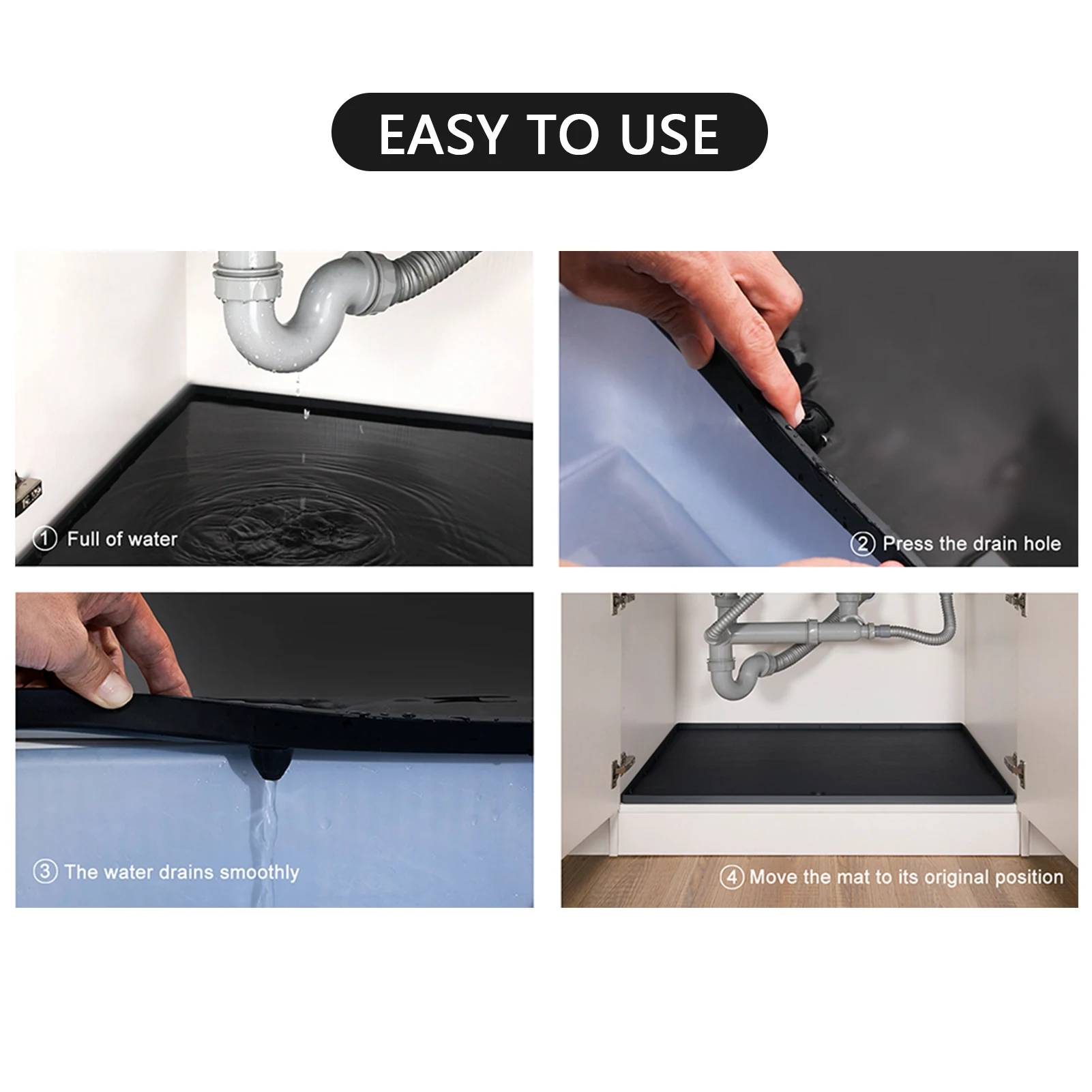 EASY TO USE

① Full of water

② Press the drain hole

③ The water drains smoothly

④ Move the mat to its original position