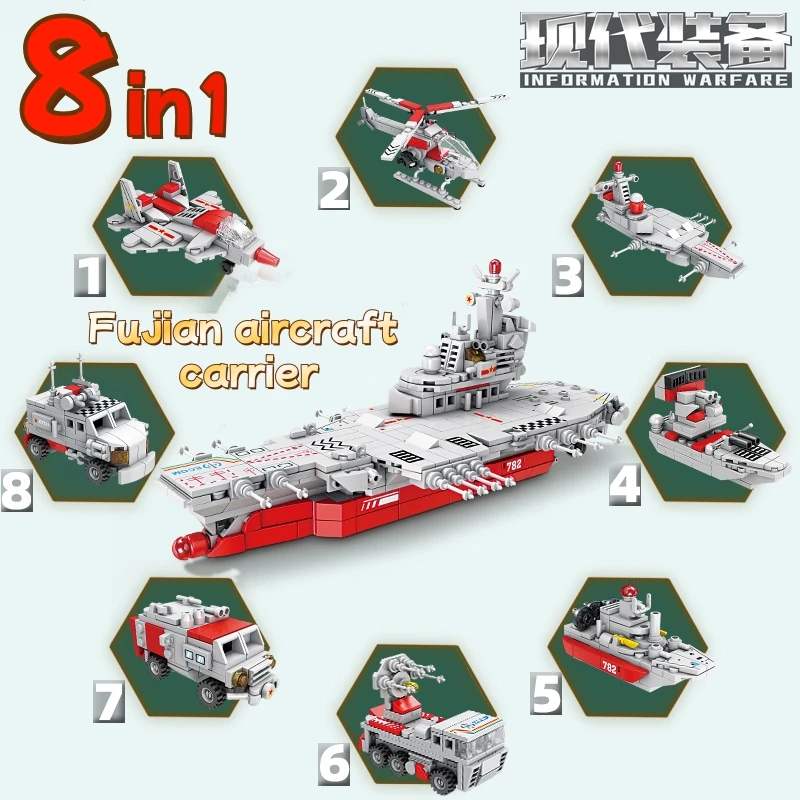 8 in 1

现代装备
INFORMATION WARFARE

2

1

3

Fujian aircraft carrier

8

782

4

7

782

5

6