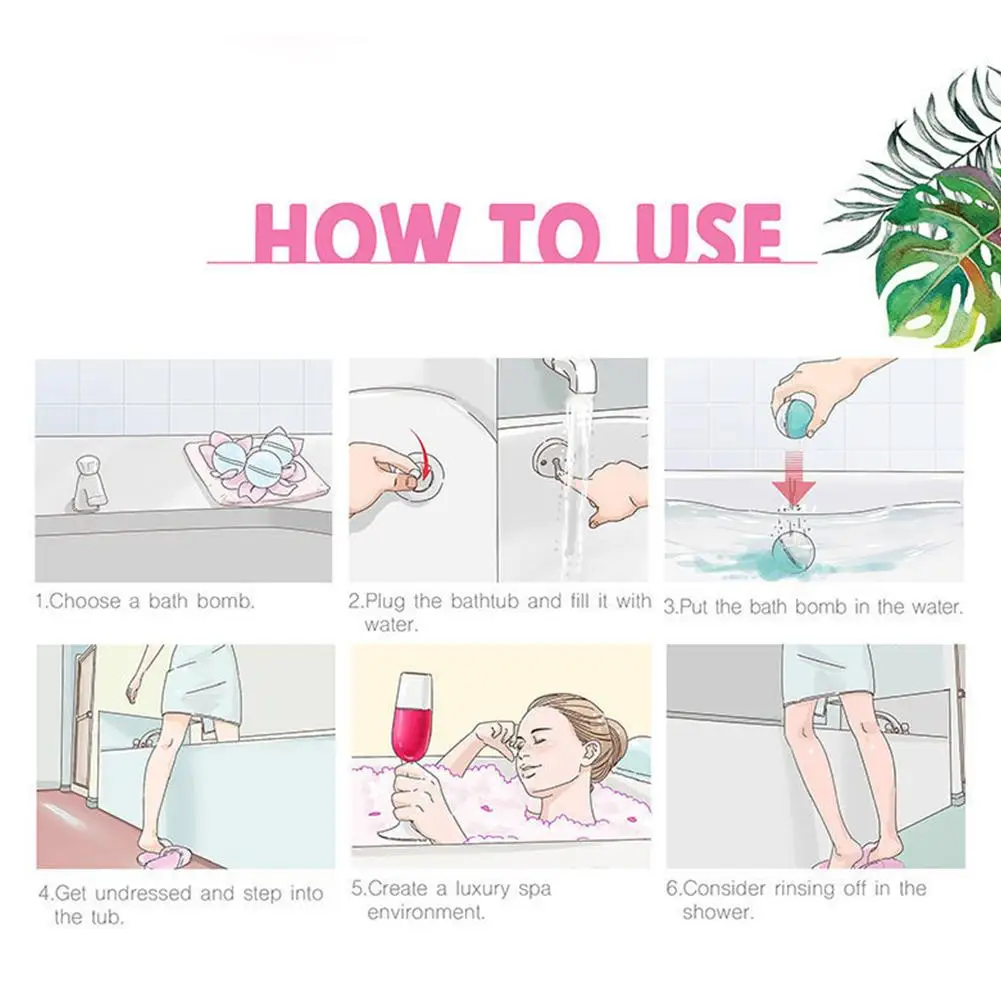 HOW TO USE

1.Choose a bath bomb.

2.Plug the bathtub and fill it with water.

3.Put the bath bomb in the water.

4.Get undressed and step into the tub.

5.Create a luxury spa environment.

6.Consider rinsing off in the shower.