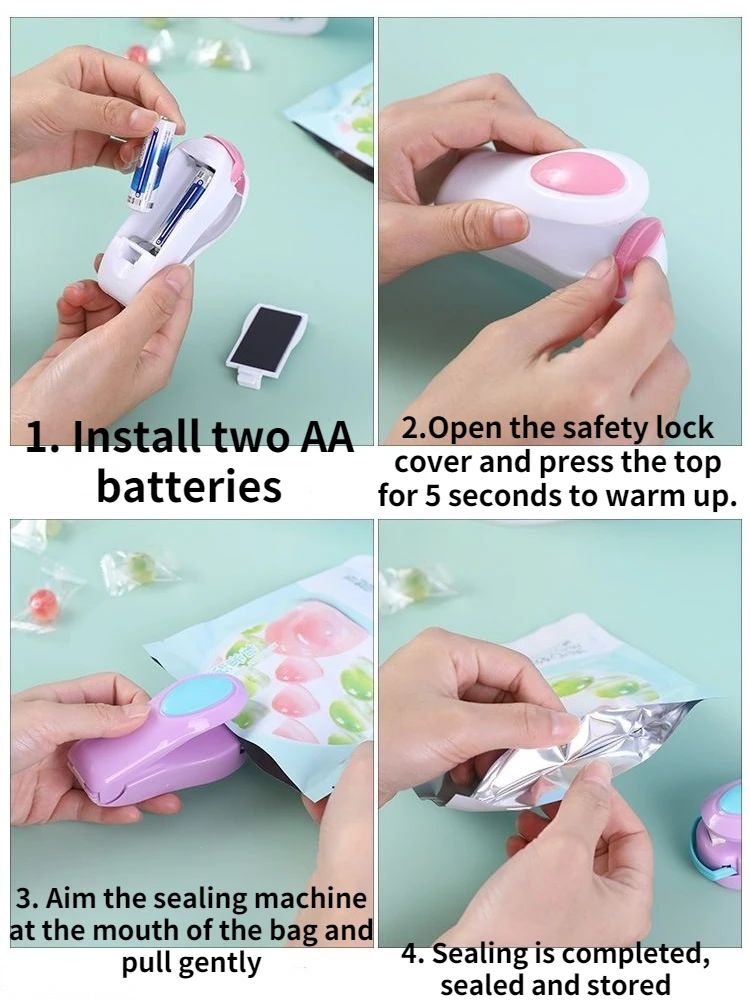 1. Install two AA batteries

2.Open the safety lock cover and press the top for 5 seconds to warm up.

3. Aim the sealing machine at the mouth of the bag and pull gently

4. Sealing is completed, sealed and stored