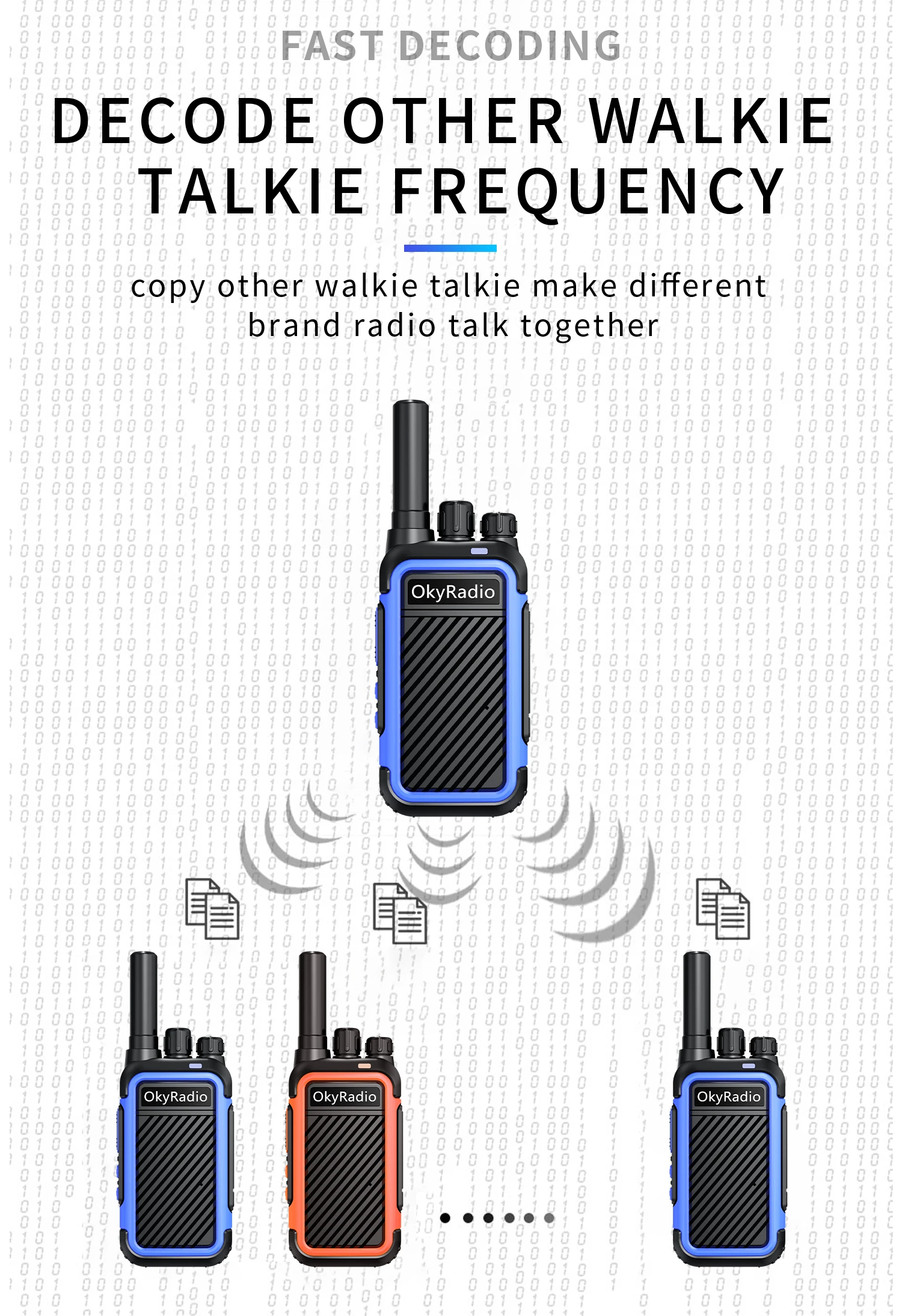 FAST DECODING

DECODE OTHER WALKIE TALKIE FREQUENCY

copy other walkie talkie make different brand radio talk together

OkyRadio

OkyRadio

OkyRadio

OkyRadio