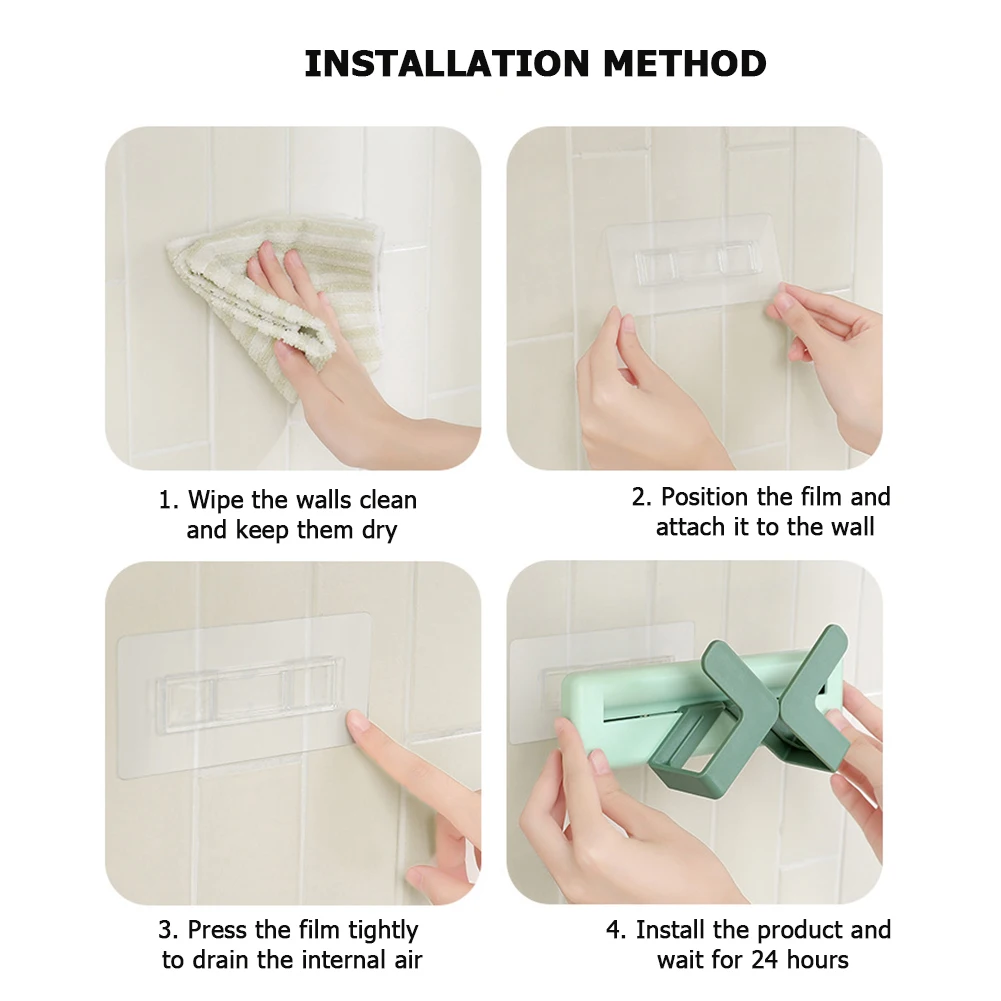 INSTALLATION METHOD

1. Wipe the walls clean and keep them dry

2. Position the film and attach it to the wall

3. Press the film tightly to drain the internal air

4. Install the product and wait for 24 hours