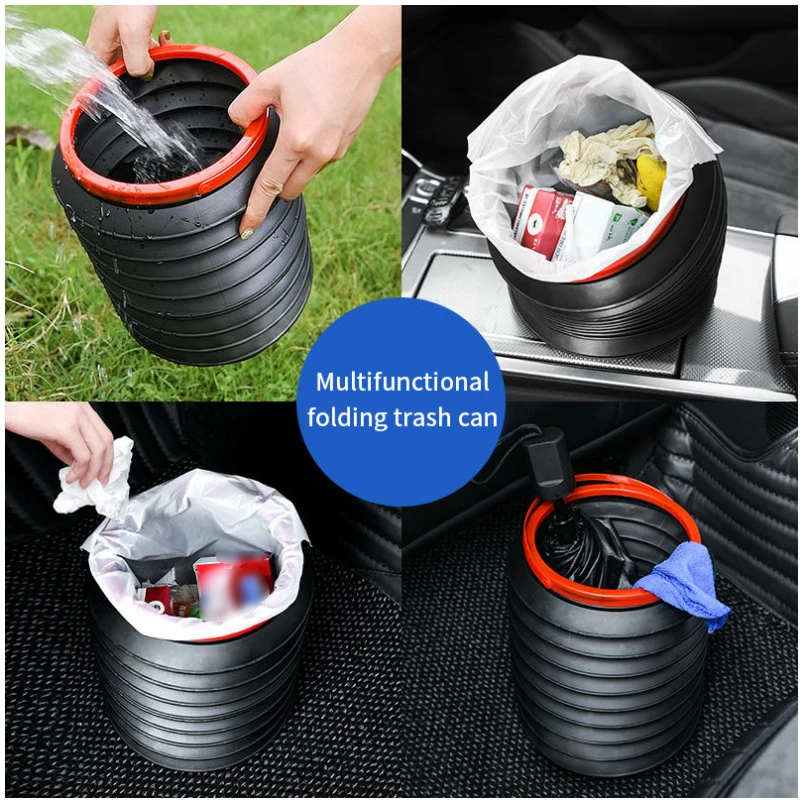 Multifunctional folding trash can