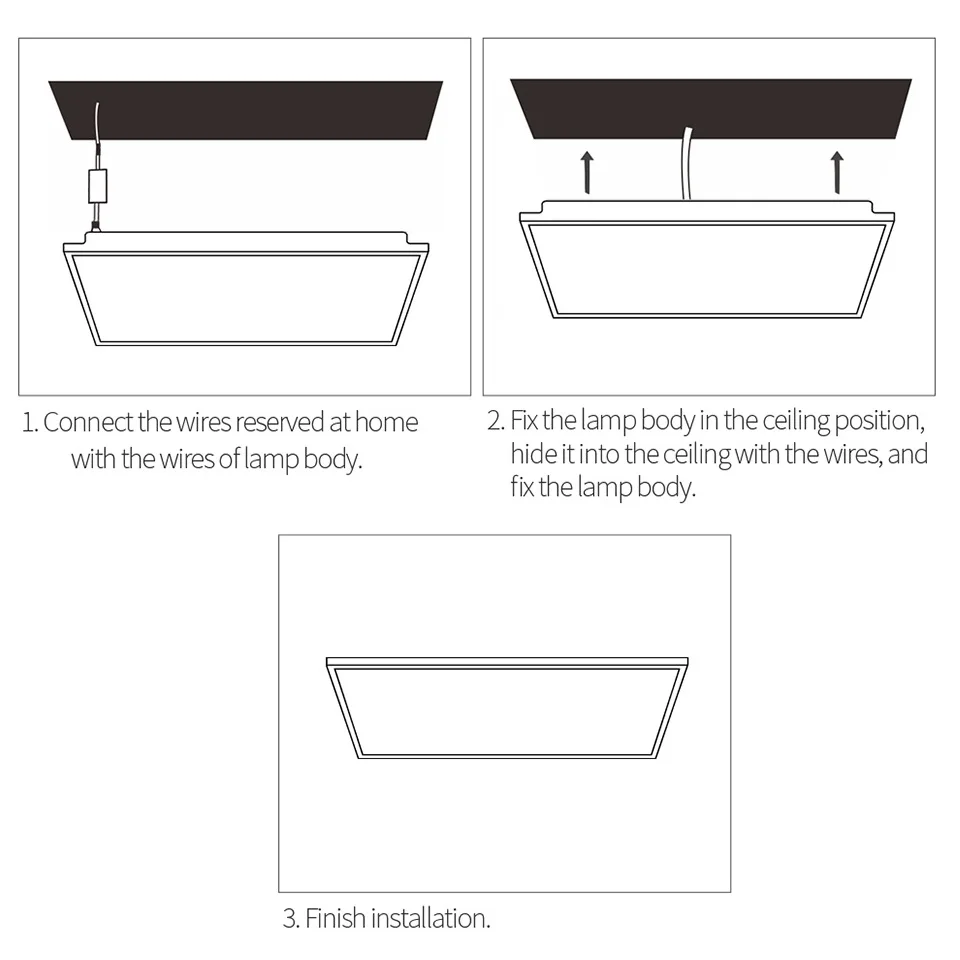 1. Connect the wires reserved at home with the wires of lamp body.

2. Fix the lamp body in the ceiling position, hide it into the ceiling with the wires, and fix the lamp body.

3. Finish installation.