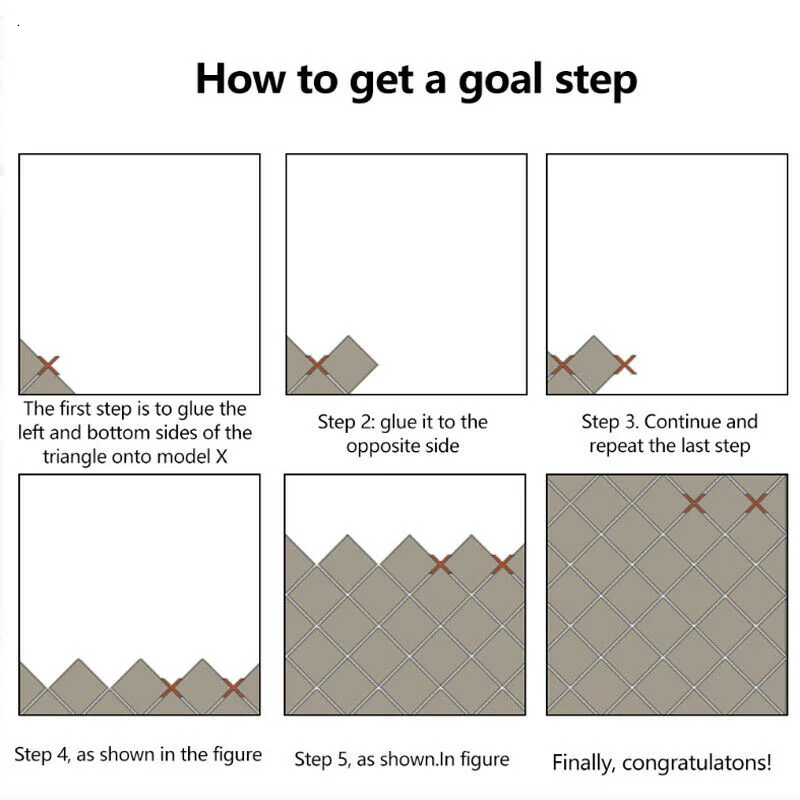 How to get a goal step

The first step is to glue the left and bottom sides of the triangle onto model X

Step 2: glue it to the opposite side

Step 3. Continue and repeat the last step

Step 4, as shown in the figure

Step 5, as shown.In figure

Finally, congratulatons!