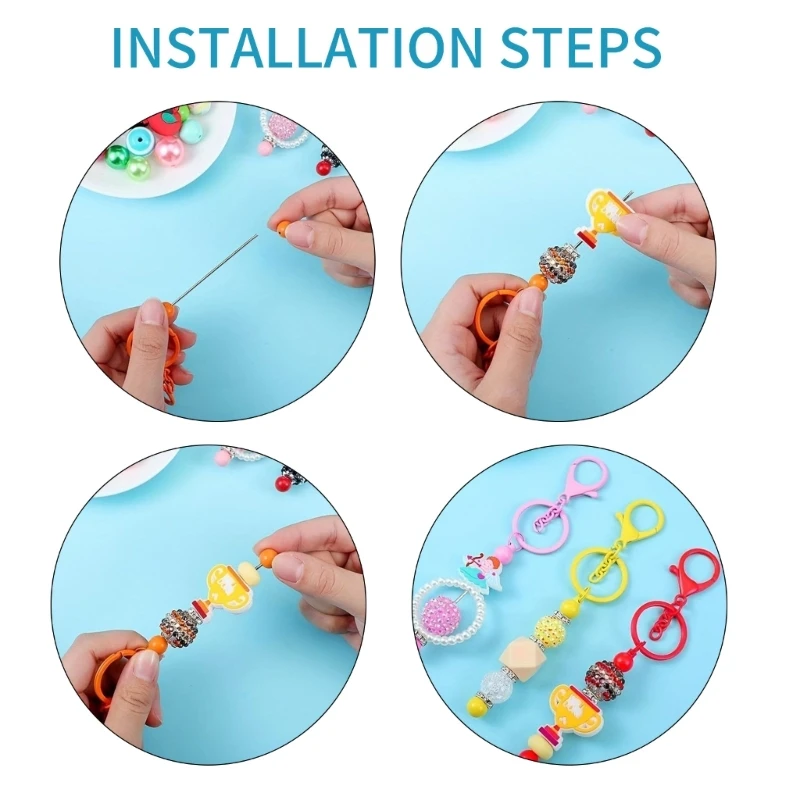 INSTALLATION STEPS