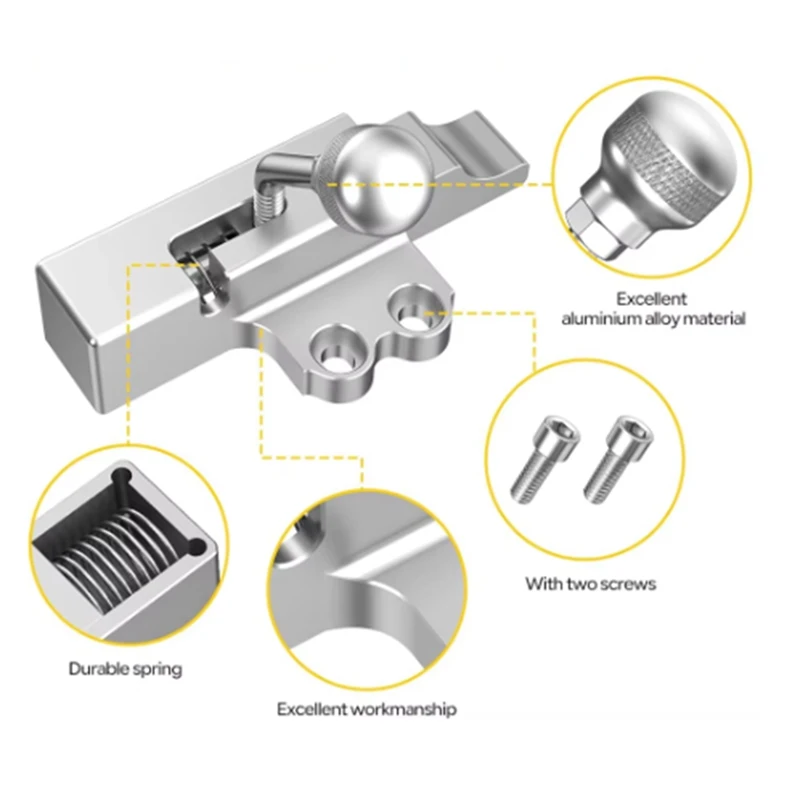 Excellent aluminium alloy material

With two screws

Durable spring

Excellent workmanship