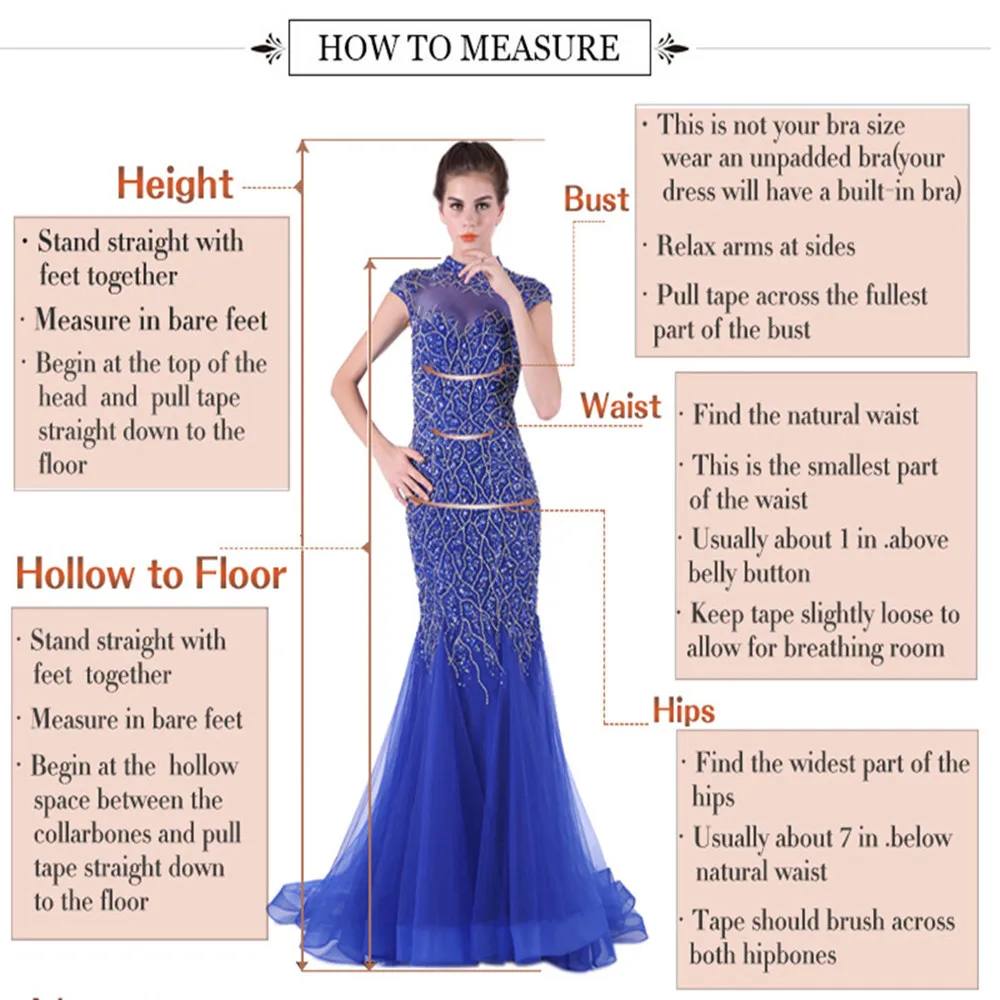 HOW TO MEASURE

Height

· Stand straight with feet together
· Measure in bare feet
· Begin at the top of the head and pull tape straight down to the floor

Hollow to Floor

· Stand straight with feet together
· Measure in bare feet
· Begin at the hollow space between the collarbones and pull tape straight down to the floor

Bust

· This is not your bra size wear an unpadded bra(your dress will have a built-in bra)
· Relax arms at sides
· Pull tape across the fullest part of the bust

Waist

· Find the natural waist
· This is the smallest part of the waist
· Usually about 1 in .above belly button
· Keep tape slightly loose to allow for breathing room

Hips

· Find the widest part of the hips
· Usually about 7 in .below natural waist
· Tape should brush across both hipbones