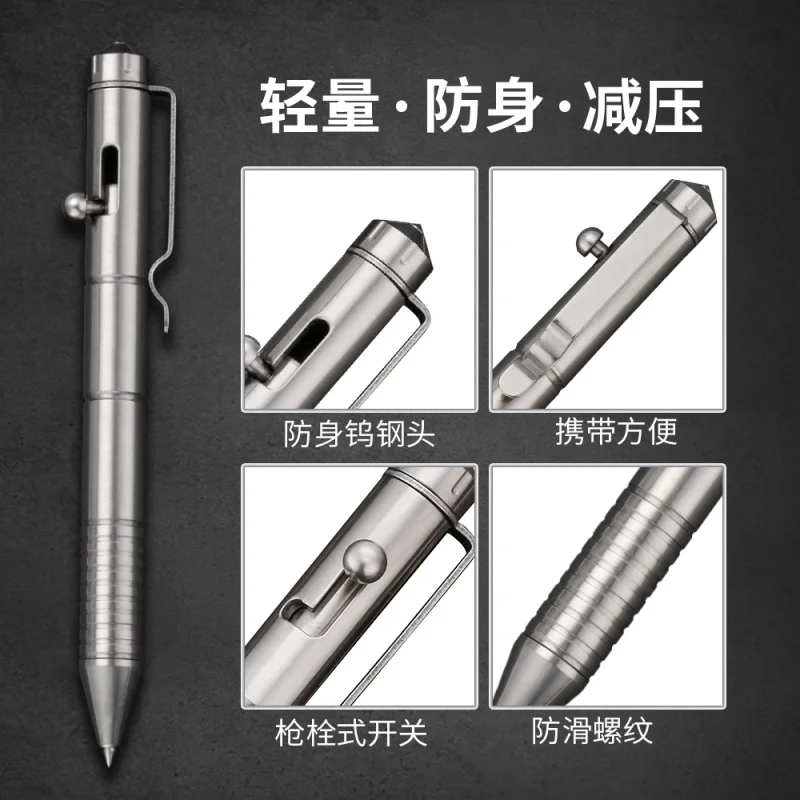 轻量·防身·减压

防身钨钢头

携带方便

枪栓式开关

防滑螺纹