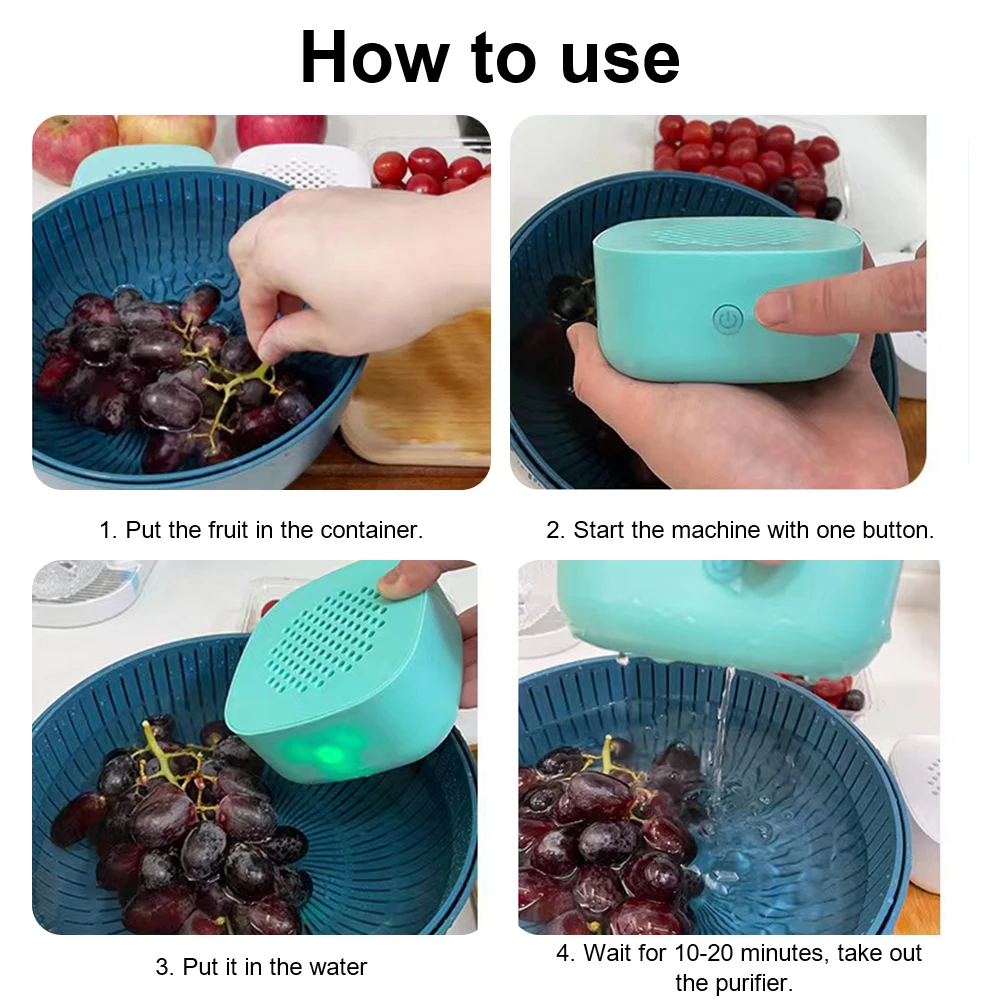 How to use

1. Put the fruit in the container.

2. Start the machine with one button.

3. Put it in the water

4. Wait for 10-20 minutes, take out the purifier.