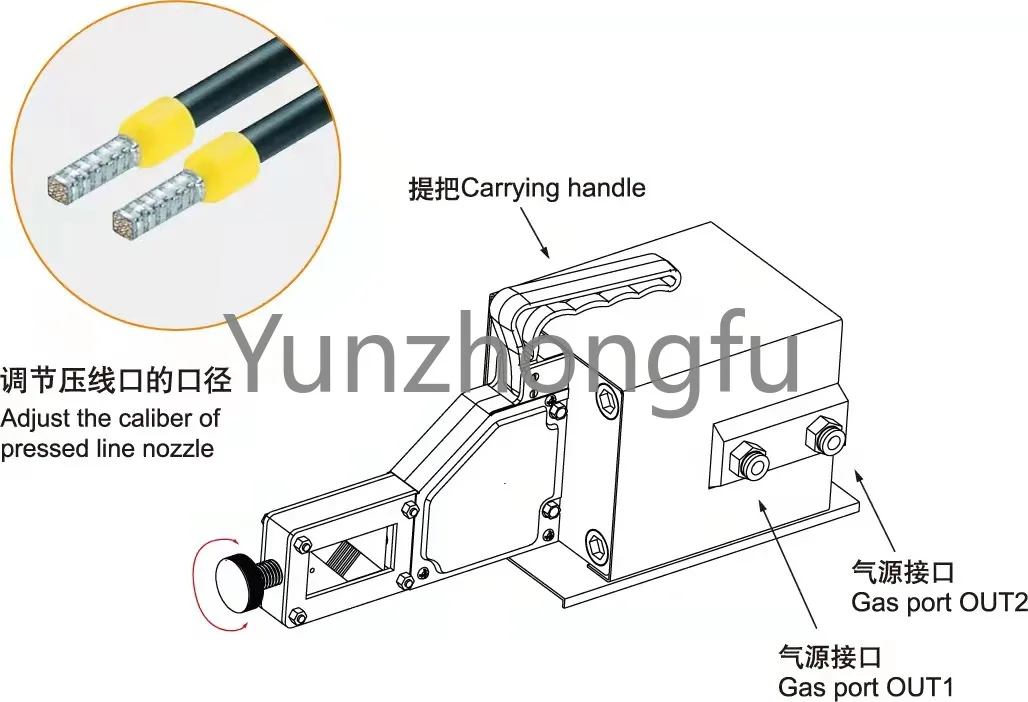 提把Carrying handle

Yunzhongfu

调节压线口的口径
Adjust the caliber of pressed line nozzle

气源接口
Gas port OUT2

气源接口
Gas port OUT1