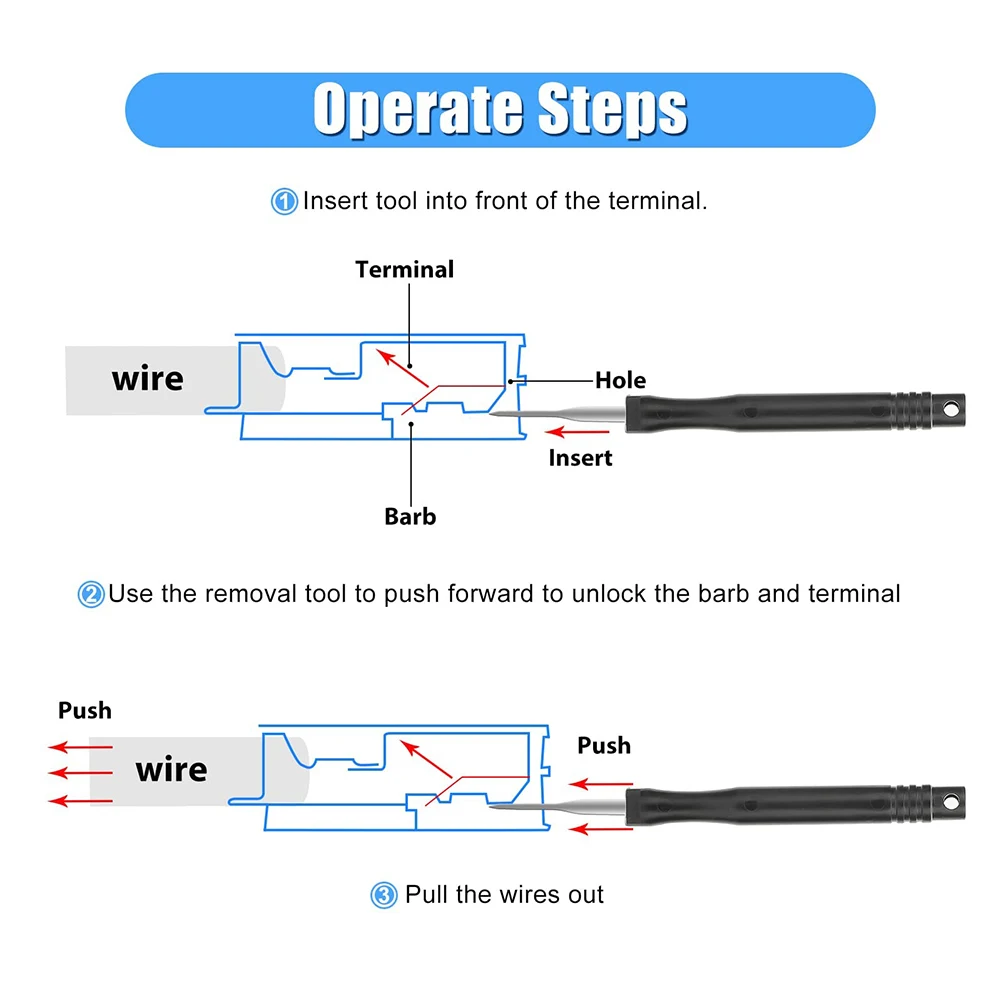 Operate Steps

① Insert tool into front of the terminal.

Terminal

wire

Hole

Insert

Barb

② Use the removal tool to push forward to unlock the barb and terminal

Push

wire

Push

③ Pull the wires out