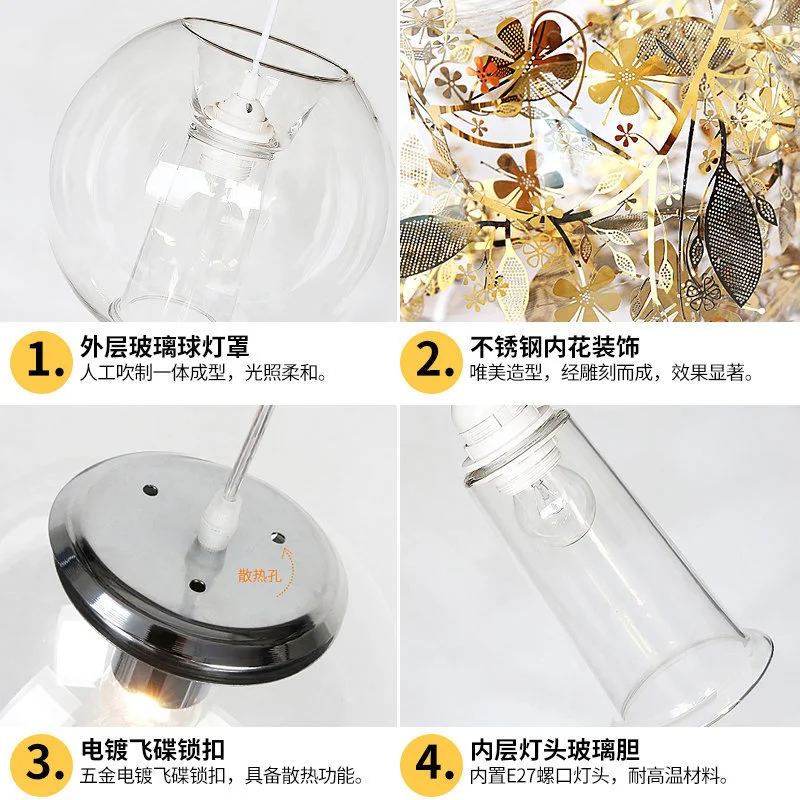 1. 外层玻璃球灯罩
人工吹制一体成型，光照柔和。

2. 不锈钢内花装饰
唯美造型，经雕刻而成，效果显著。

散热孔

3. 电镀飞碟锁扣
五金电镀飞碟锁扣，具备散热功能。

4. 内层灯头玻璃胆
内置E27螺口灯头，耐高温材料。