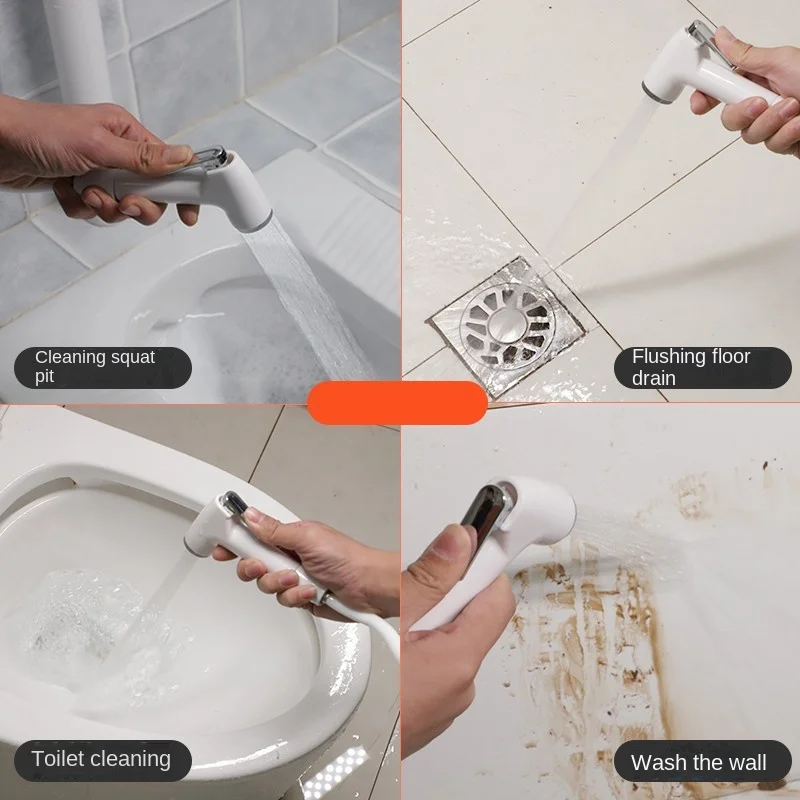 Cleaning squat pit

Flushing floor drain

Toilet cleaning

Wash the wall