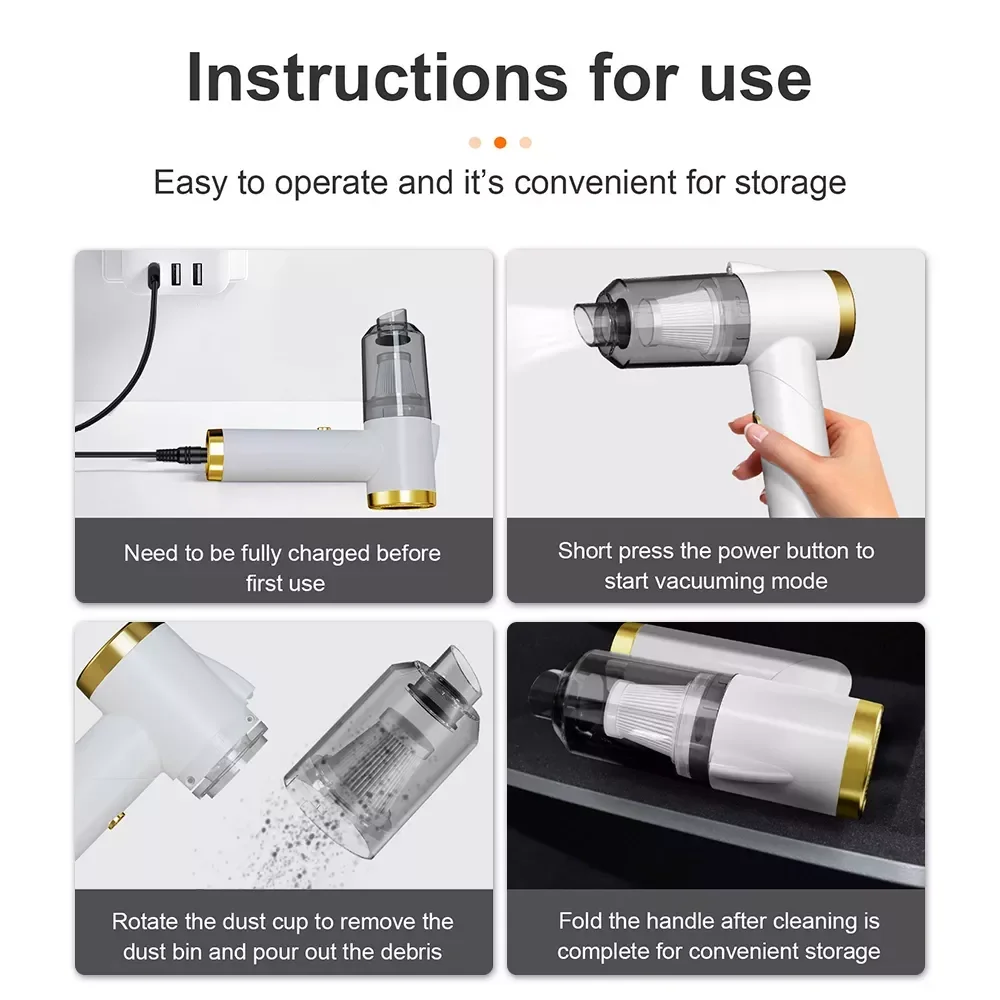 Instructions for use

Easy to operate and it's convenient for storage

Need to be fully charged before first use

Short press the power button to start vacuuming mode

Rotate the dust cup to remove the dust bin and pour out the debris

Fold the handle after cleaning is complete for convenient storage