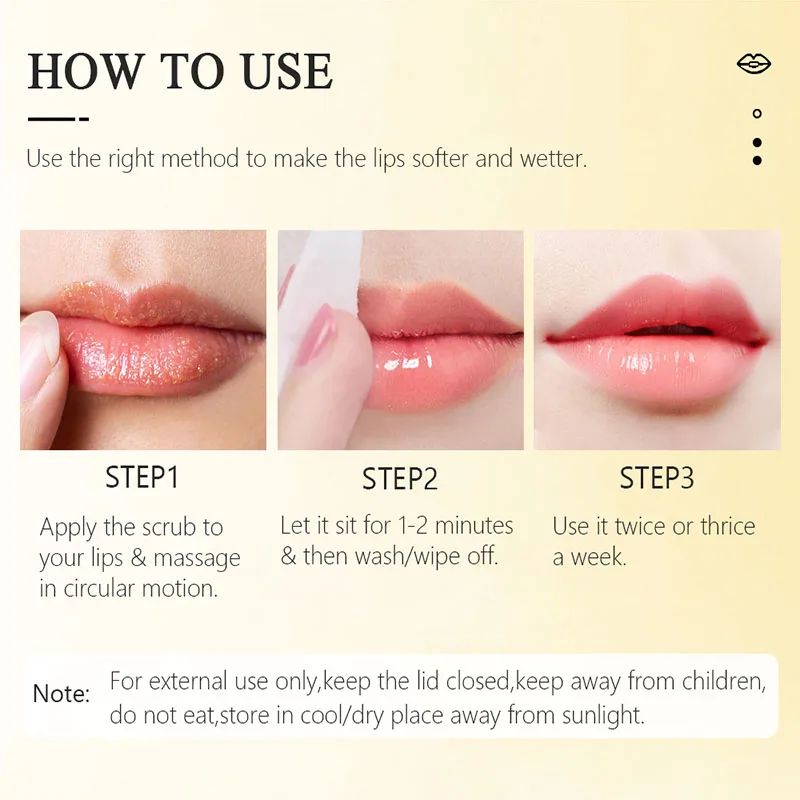 HOW TO USE

Use the right method to make the lips softer and wetter.

STEP1

Apply the scrub to your lips & massage in circular motion.

STEP2

Let it sit for 1-2 minutes & then wash/wipe off.

STEP3

Use it twice or thrice a week.

Note: For external use only,keep the lid closed,keep away from children, do not eat,store in cool/dry place away from sunlight.