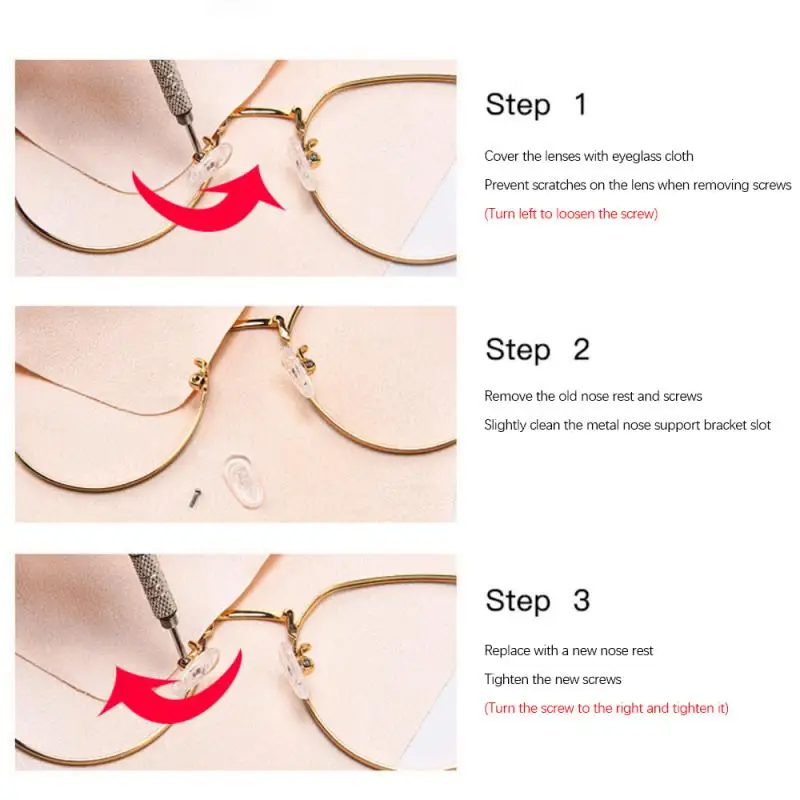 Step 1

Cover the lenses with eyeglass cloth

Prevent scratches on the lens when removing screws

(Turn left to loosen the screw)

Step 2

Remove the old nose rest and screws

Slightly clean the metal nose support bracket slot

Step 3

Replace with a new nose rest

Tighten the new screws

(Turn the screw to the right and tighten it)