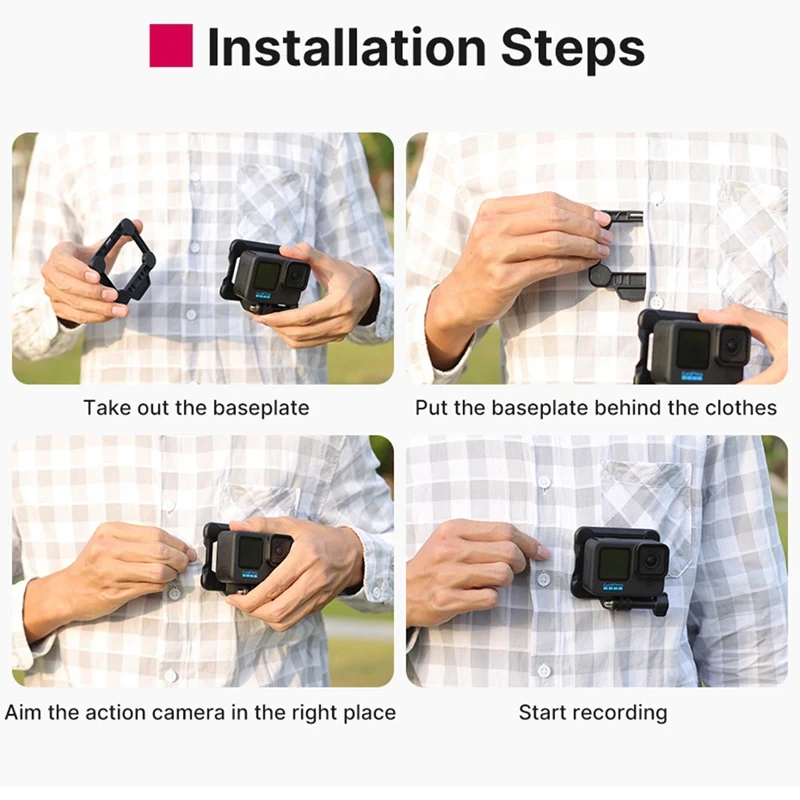 Installation Steps

Take out the baseplate

Put the baseplate behind the clothes

Aim the action camera in the right place

Start recording