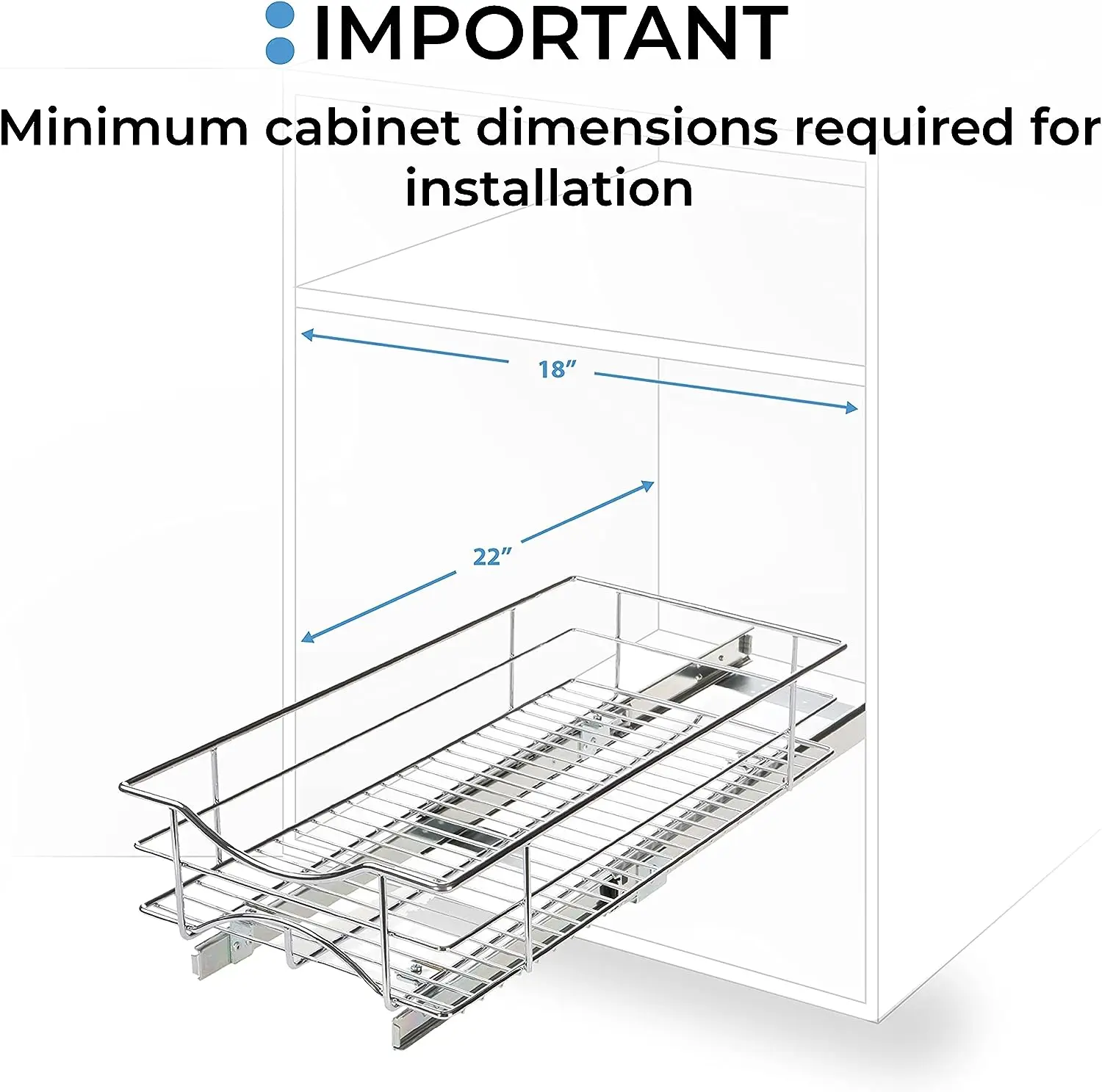 IMPORTANT

Minimum cabinet dimensions required for installation

18”

22”