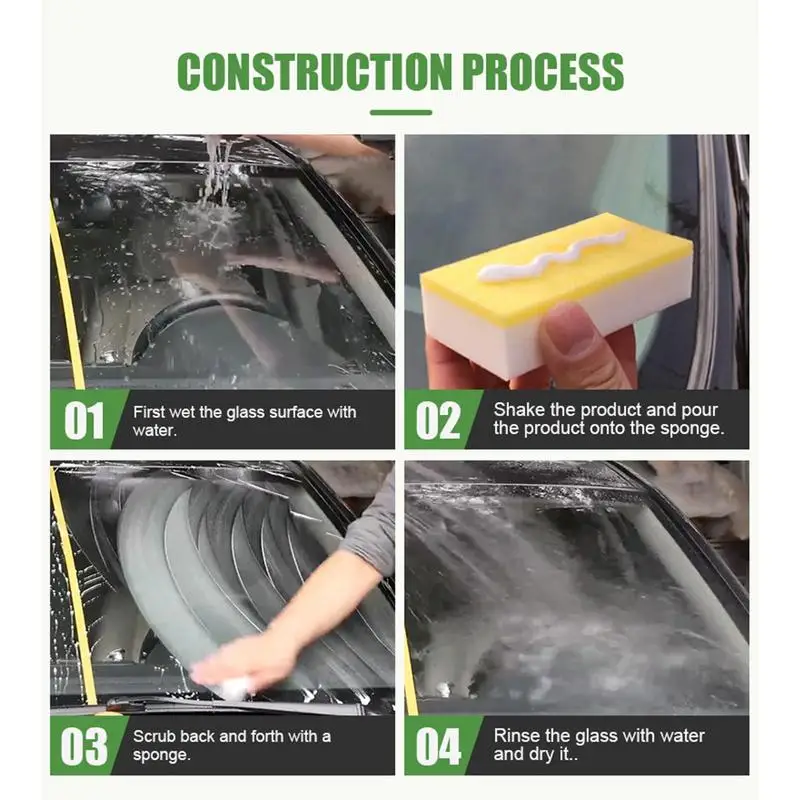 CONSTRUCTION PROCESS

01 First wet the glass surface with water.

02 Shake the product and pour the product onto the sponge.

03 Scrub back and forth with a sponge.

04 Rinse the glass with water and dry it..