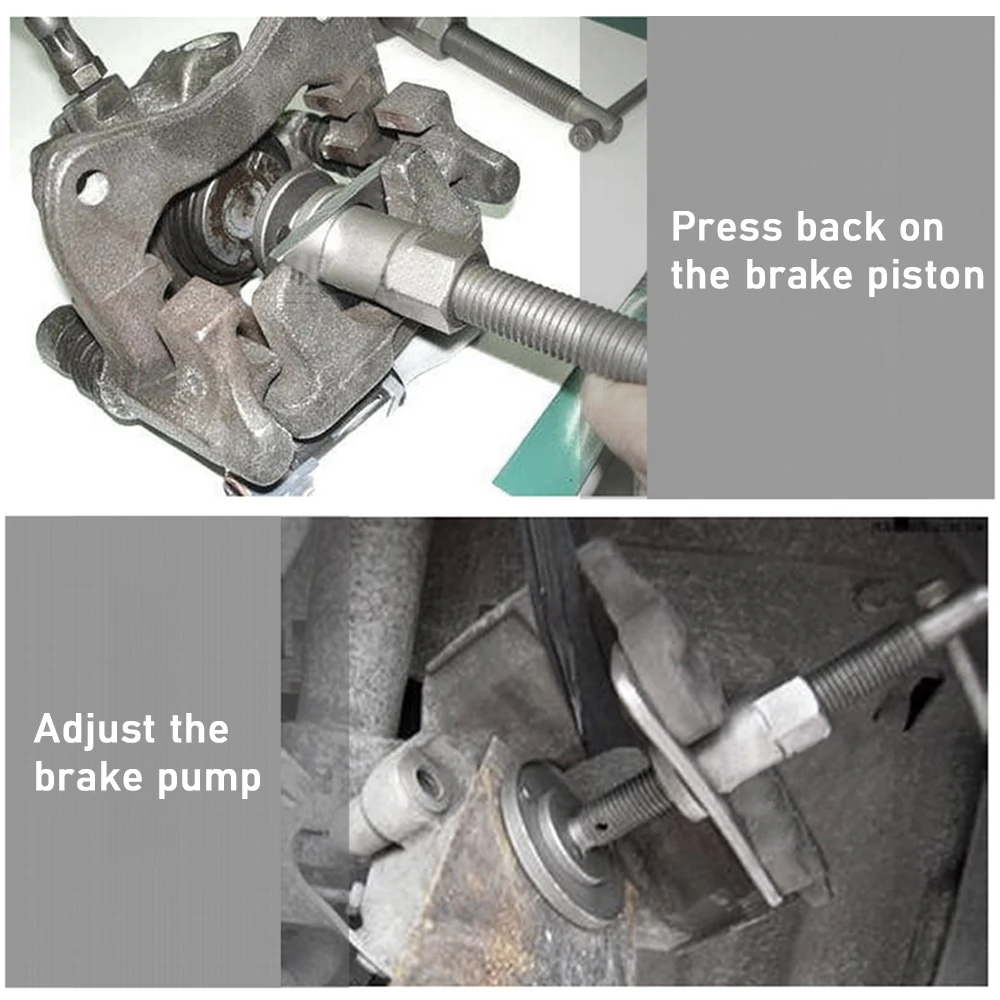 Press back on the brake piston

Adjust the brake pump