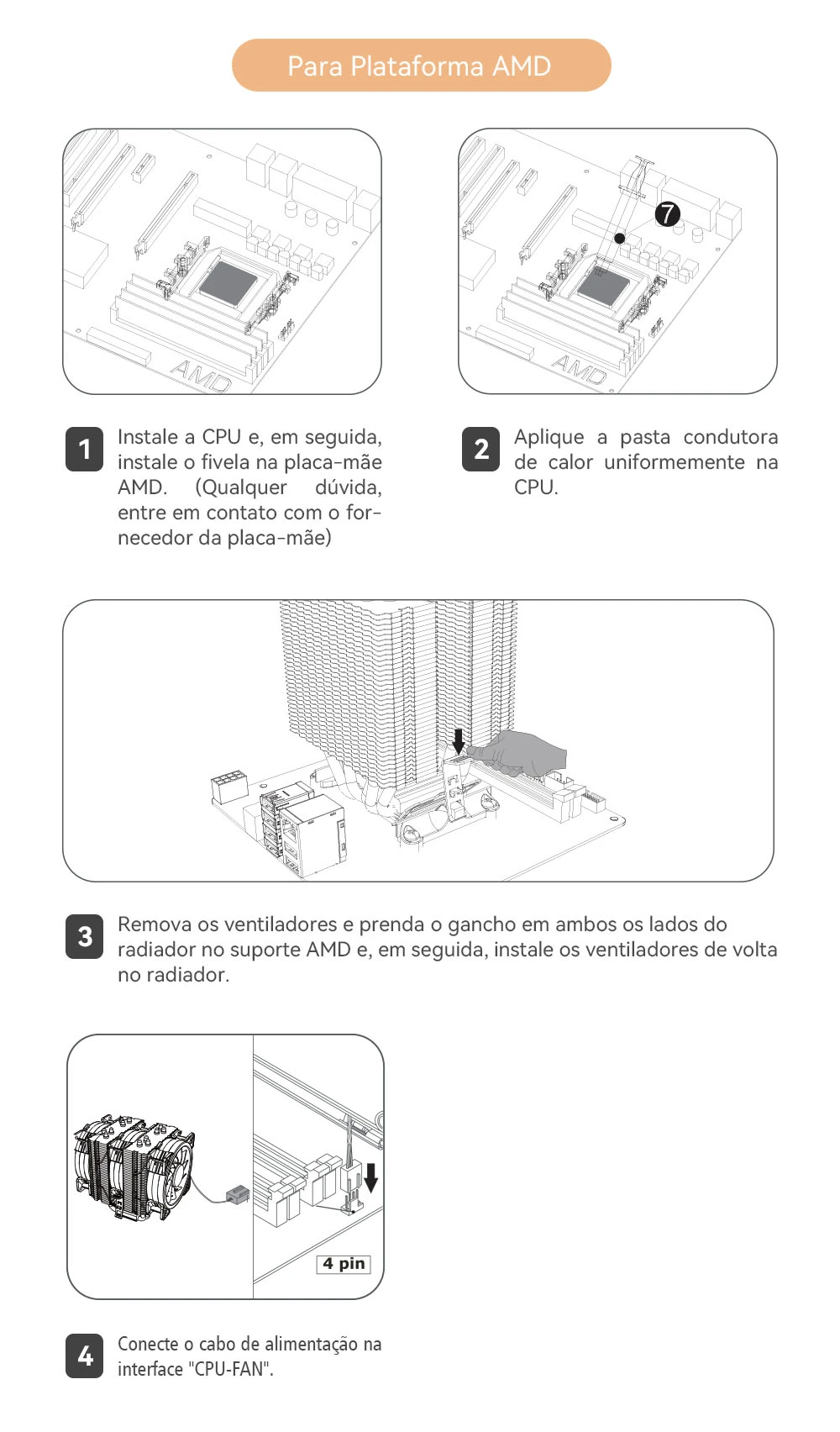 Para Plataforma AMD

AMD

⑦

AMD

1 Instale a CPU e, em seguida, instale o fivela na placa-mãe AMD. (Qualquer dúvida, entre em contato com o fornecedor da placa-mãe)

2 Aplique a pasta condutora de calor uniformemente na CPU.

3 Remova os ventiladores e prenda o gancho em ambos os lados do radiador no suporte AMD e, em seguida, instale os ventiladores de volta no radiador.

4 pin

4 Conecte o cabo de alimentação na interface "CPU-FAN".