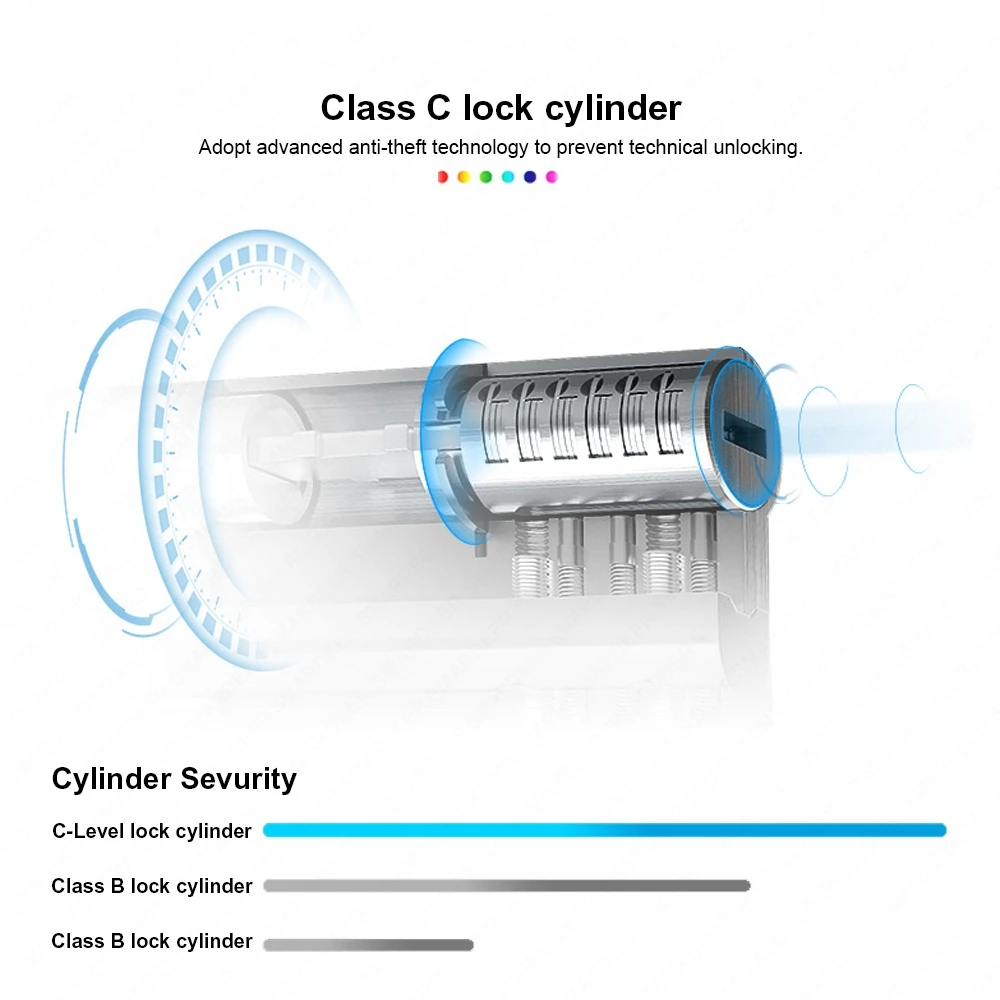 Class C lock cylinder

Adopt advanced anti-theft technology to prevent technical unlocking.

Cylinder Sevurity

C-Level lock cylinder

Class B lock cylinder

Class B lock cylinder