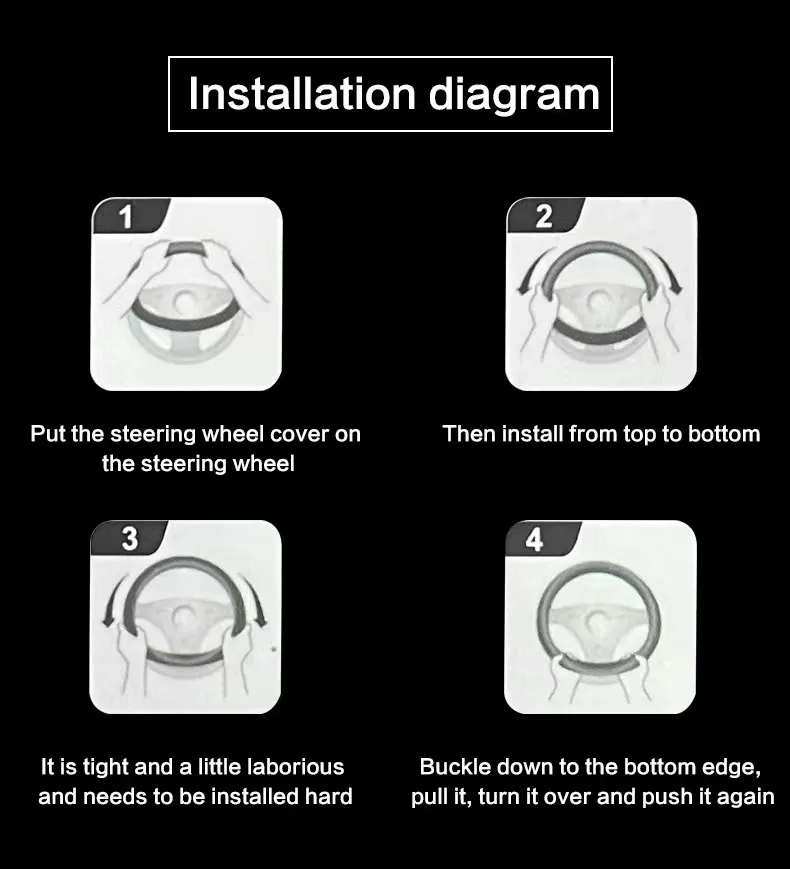 Installation diagram

1

Put the steering wheel cover on the steering wheel

2

Then install from top to bottom

3

It is tight and a little laborious and needs to be installed hard

4

Buckle down to the bottom edge, pull it, turn it over and push it again