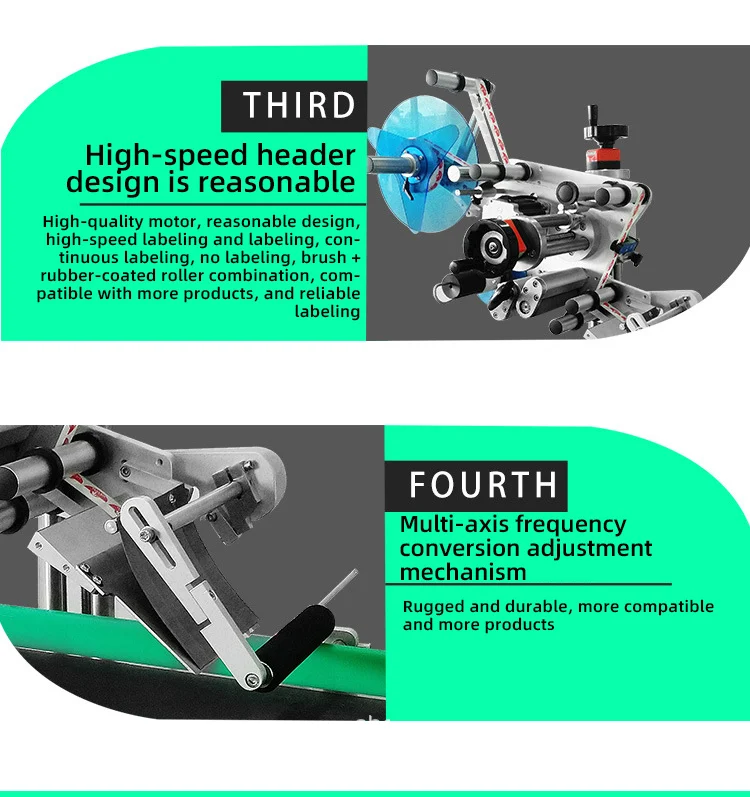 THIRD

High-speed header design is reasonable

High-quality motor, reasonable design, high-speed labeling and labeling, continuous labeling, no labeling, brush + rubber-coated roller combination, compatible with more products, and reliable labeling

FOURTH

Multi-axis frequency conversion adjustment mechanism

Rugged and durable, more compatible and more products