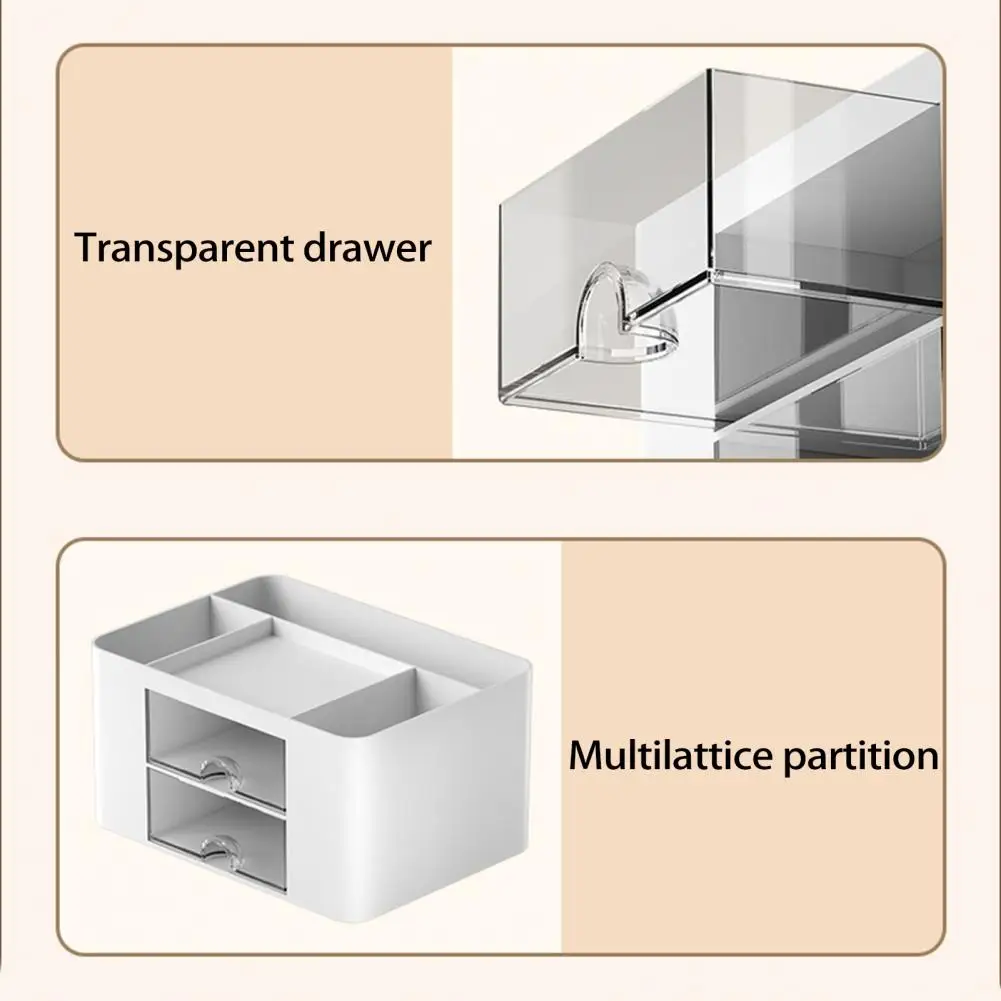 Transparent drawer

Multilattice partition