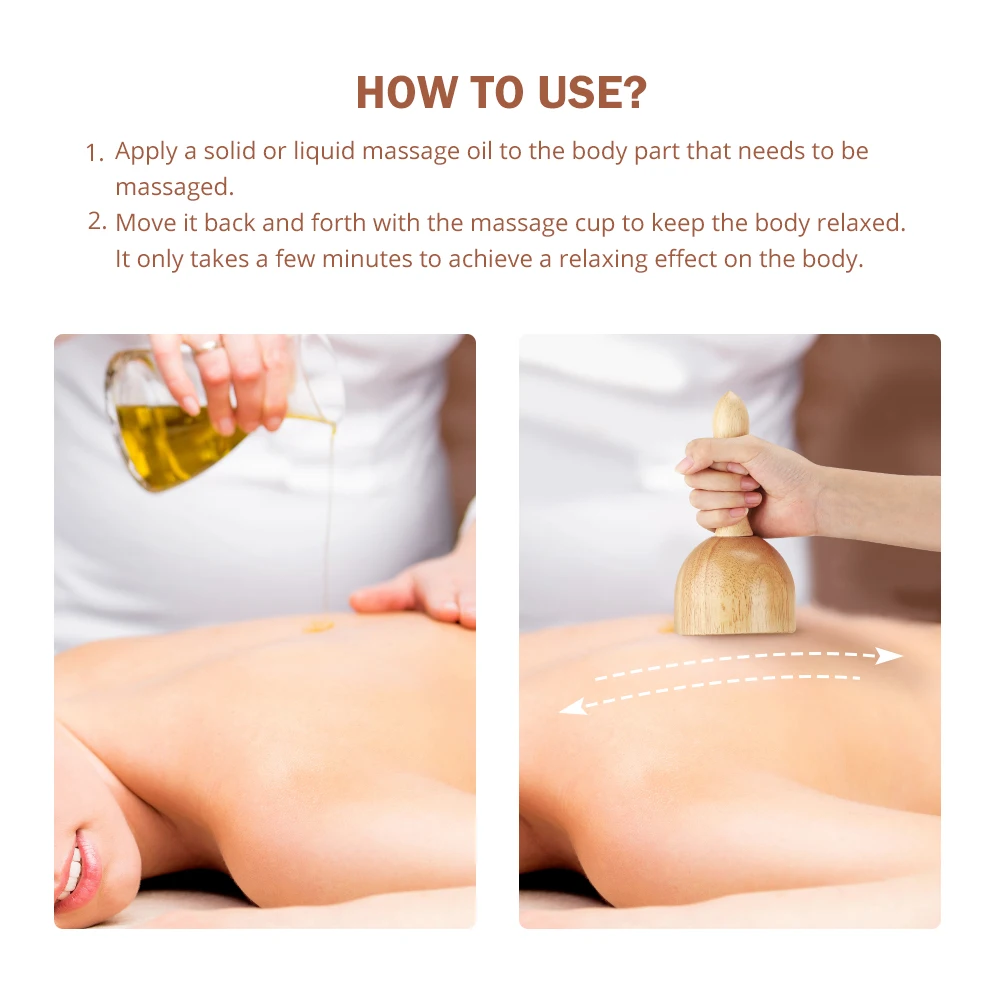 HOW TO USE?

1. Apply a solid or liquid massage oil to the body part that needs to be massaged.

2. Move it back and forth with the massage cup to keep the body relaxed. It only takes a few minutes to achieve a relaxing effect on the body.