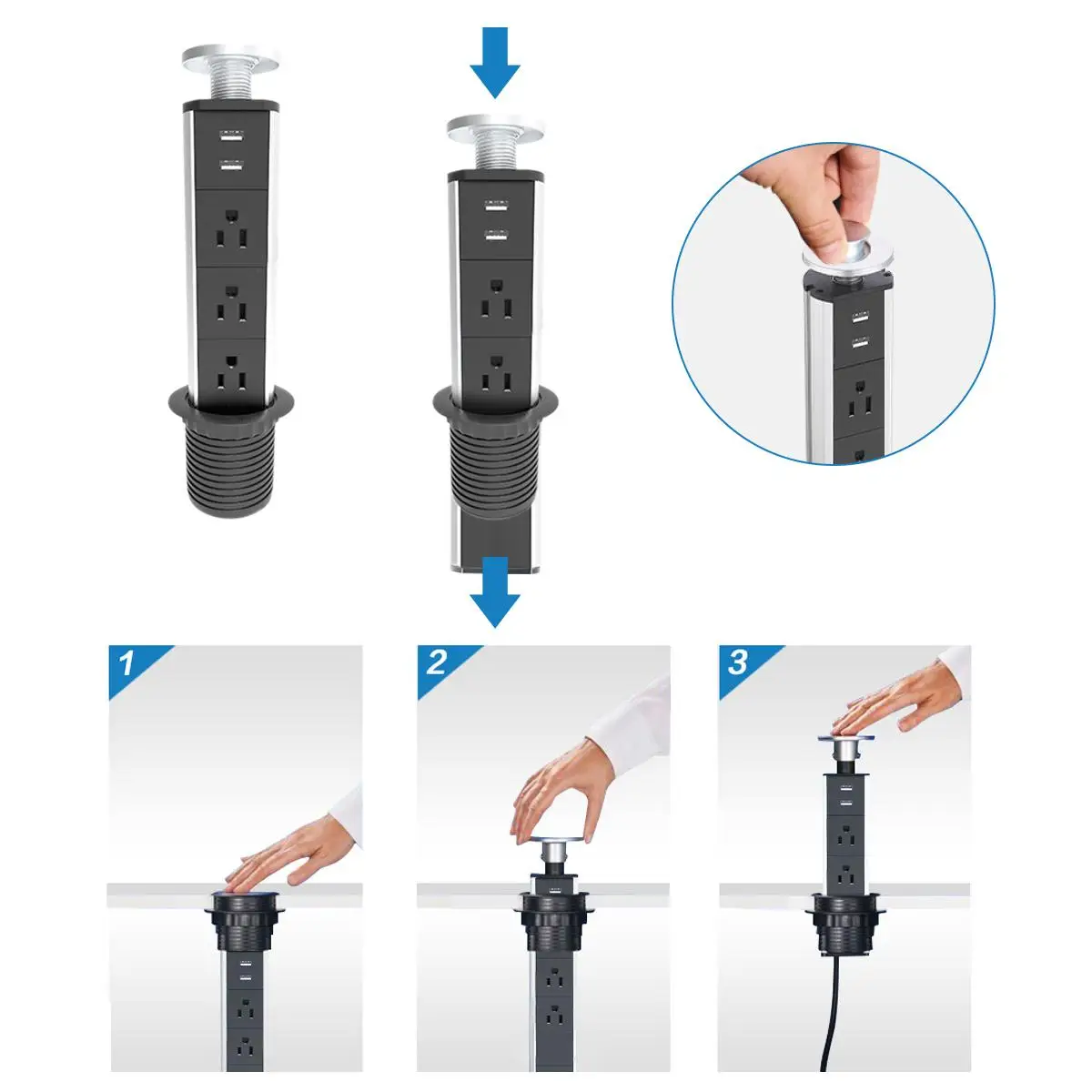 1

2

3