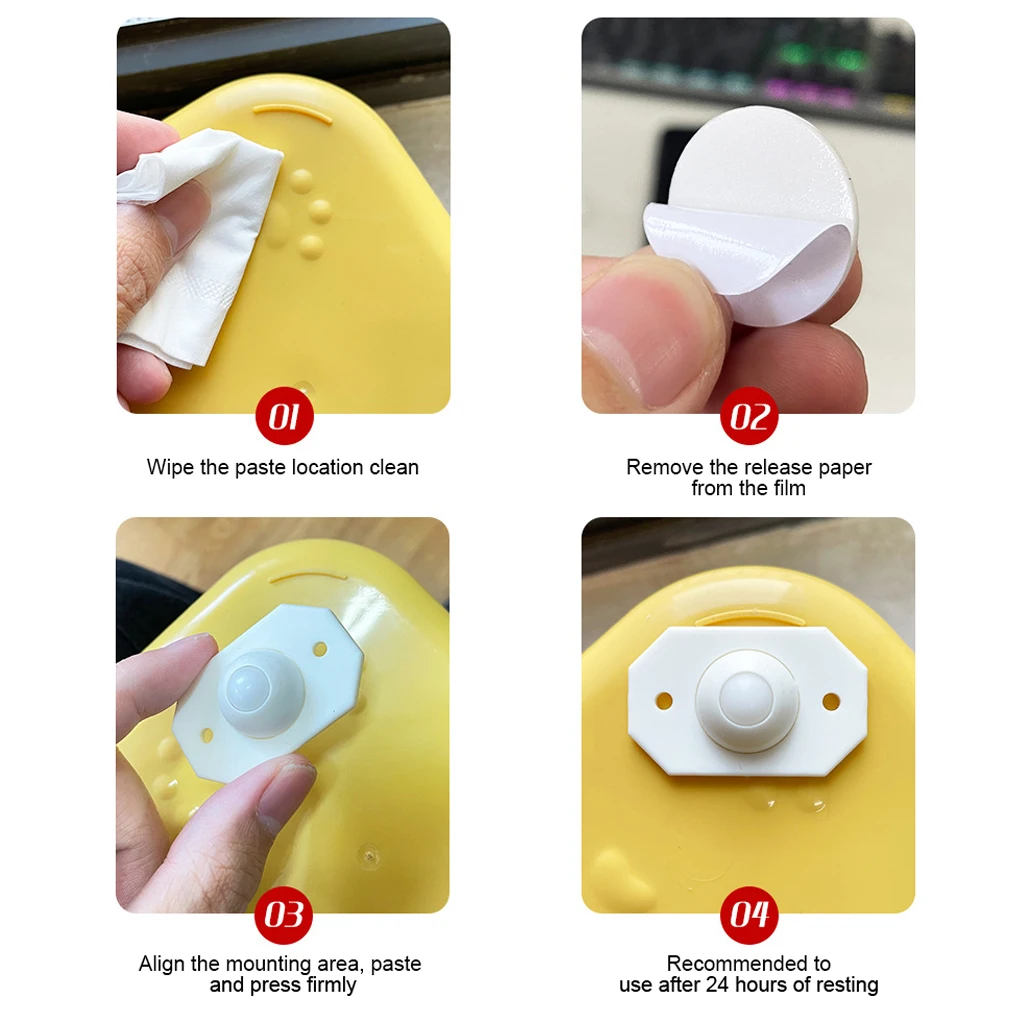 01

Wipe the paste location clean

02

Remove the release paper from the film

03

Align the mounting area, paste and press firmly

04

Recommended to use after 24 hours of resting