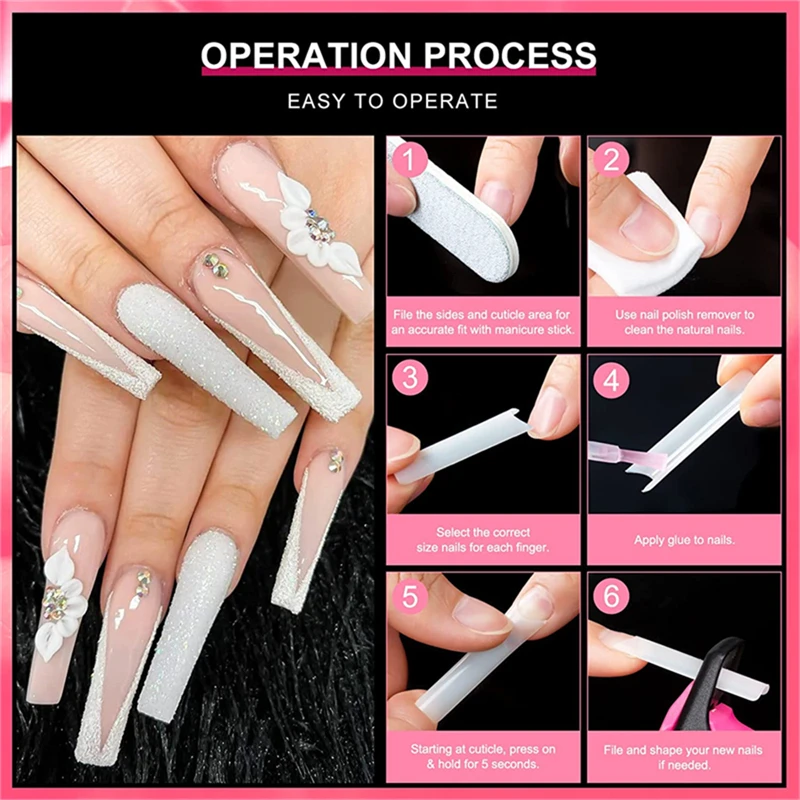 OPERATION PROCESS

EASY TO OPERATE

1

File the sides and cuticle area for an accurate fit with manicure stick.

2

Use nail polish remover to clean the natural nails.

3

Select the correct size nails for each finger.

4

Apply glue to nails.

5

Starting at cuticle, press on & hold for 5 seconds.

6

File and shape your new nails if needed.