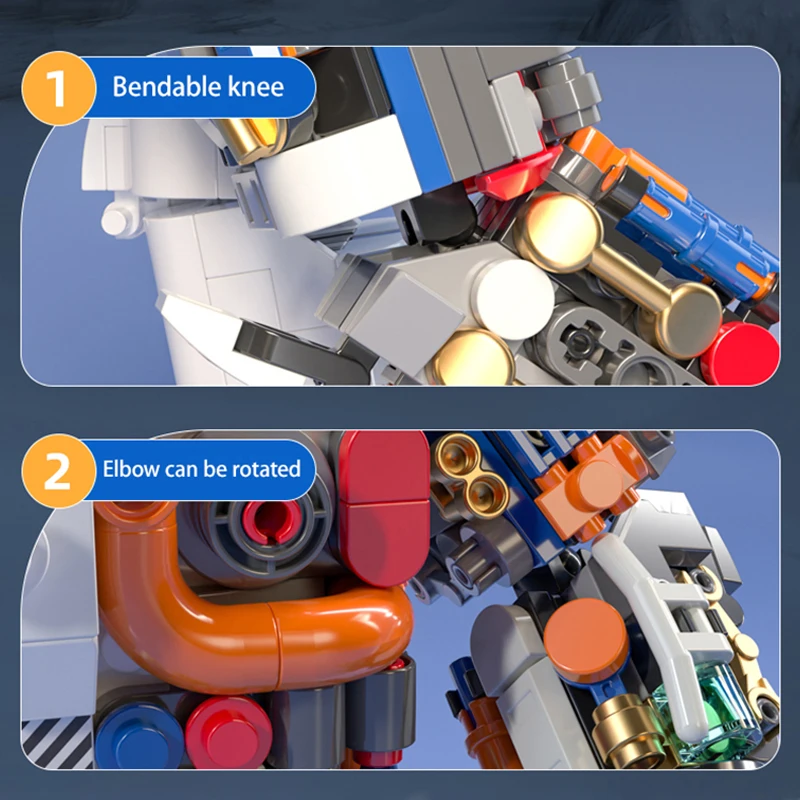 1 Bendable knee

2 Elbow can be rotated