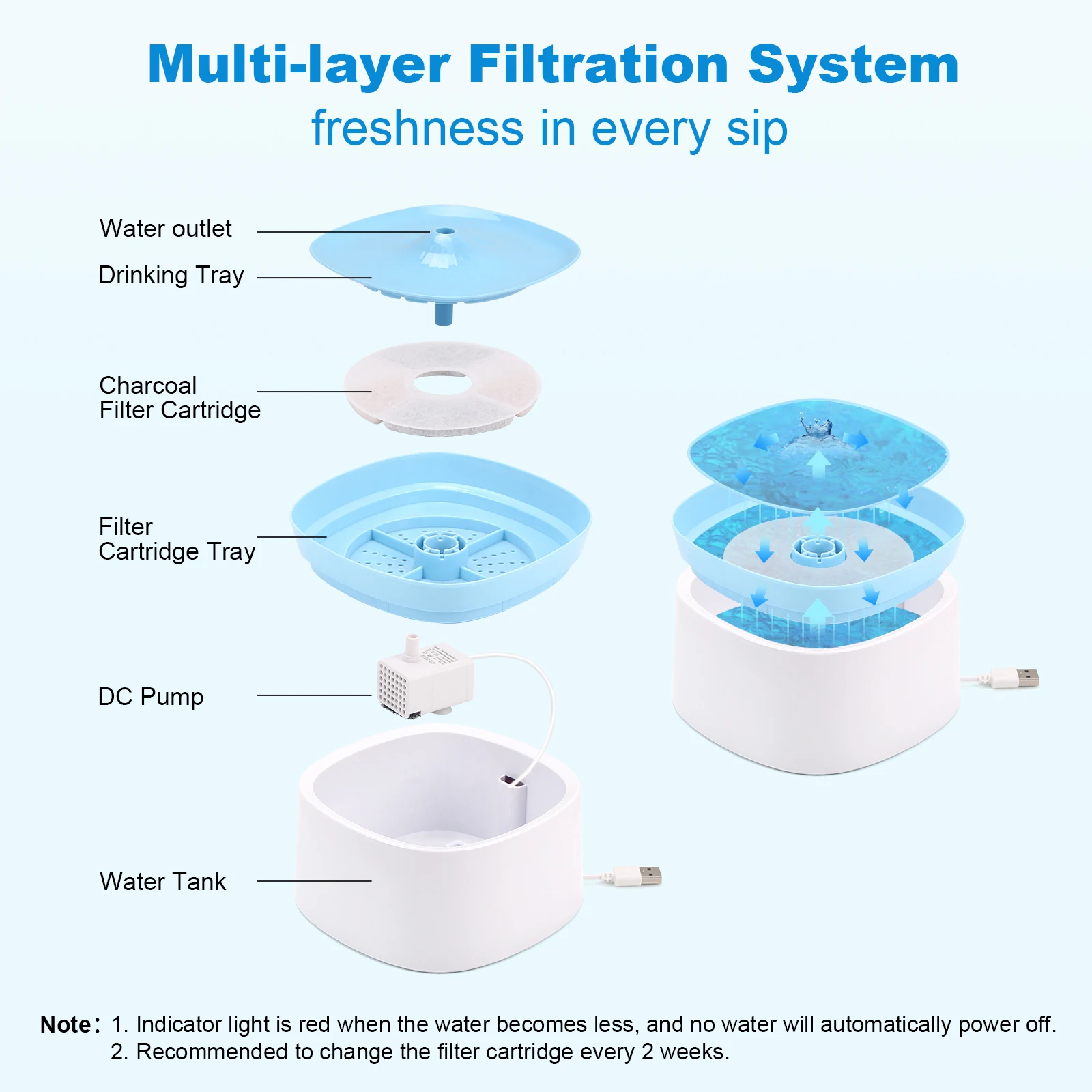 Multi-layer Filtration System
freshness in every sip

Water outlet

Drinking Tray

Charcoal Filter Cartridge

Filter Cartridge Tray

DC Pump

Water Tank

Note: 1. Indicator light is red when the water becomes less, and no water will automatically power off.
2. Recommended to change the filter cartridge every 2 weeks.