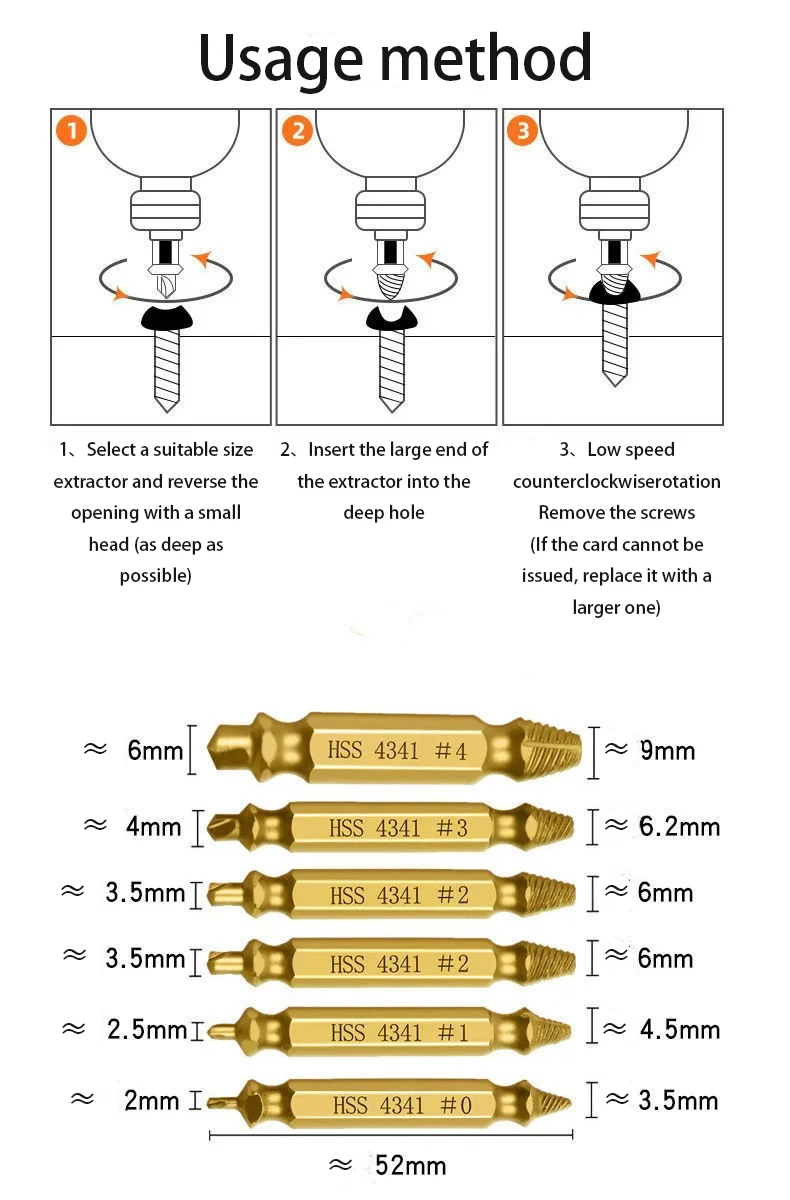 Usage method

1

2

3

1、Select a suitable size extractor and reverse the opening with a small head (as deep as possible)

2、Insert the large end of the extractor into the deep hole

3、Low speed counterclockwiserotation Remove the screws (If the card cannot be issued, replace it with a larger one)

≈ 6mm HSS 4341 #4 ≈ 9mm

≈ 4mm HSS 4341 #3 ≈ 6.2mm

≈ 3.5mm HSS 4341 #2 ≈ 6mm

≈ 3.5mm HSS 4341 #2 ≈ 6mm

≈ 2.5mm HSS 4341 #1 ≈ 4.5mm

≈ 2mm HSS 4341 #0 ≈ 3.5mm

≈ 52mm