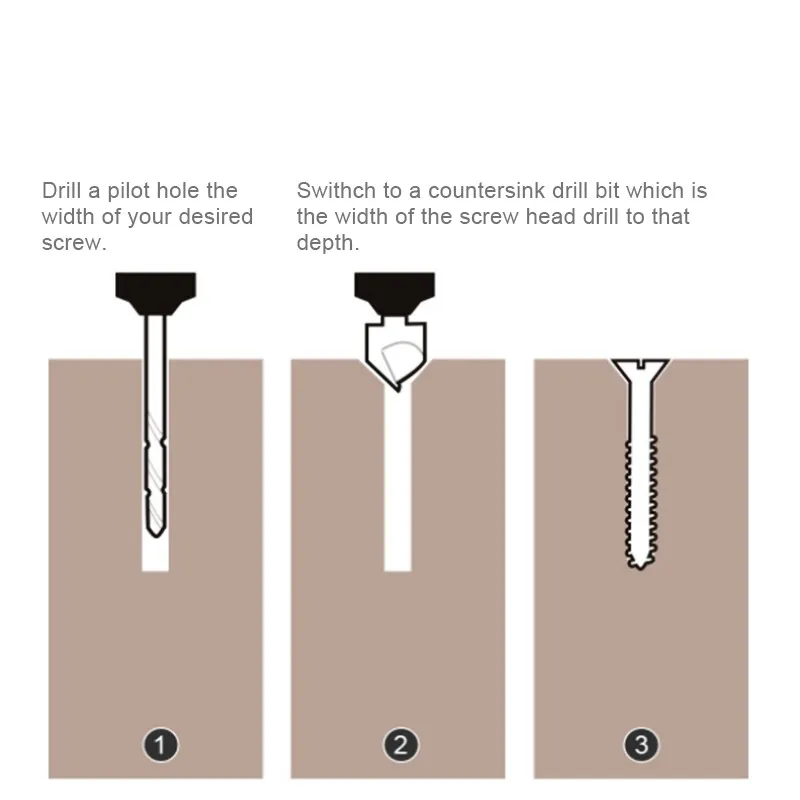 Drill a pilot hole the width of your desired screw.

Swithch to a countersink drill bit which is the width of the screw head drill to that depth.

1

2

3