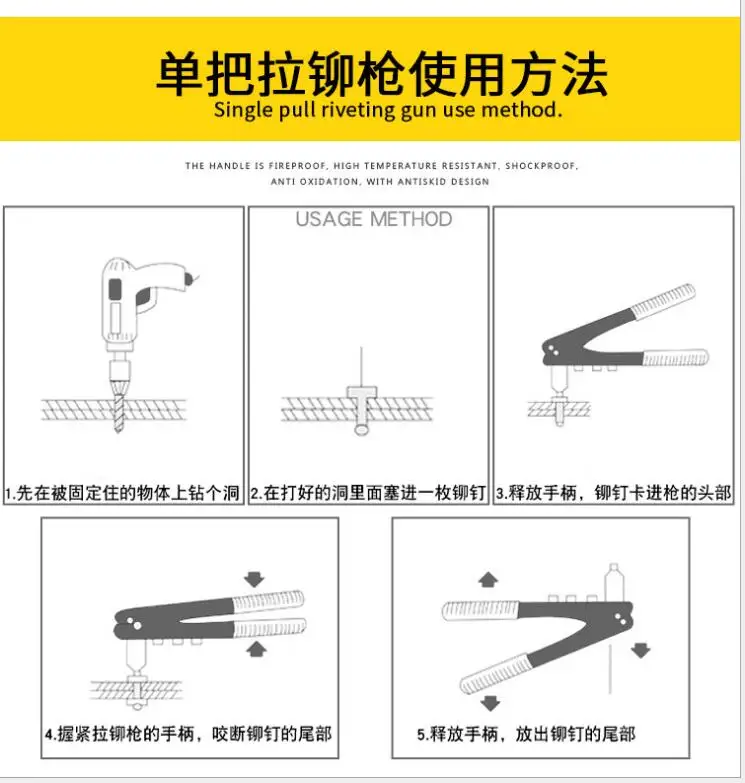 单把拉铆枪使用方法
Single pull riveting gun use method.

THE HANDLE IS FIREPROOF, HIGH TEMPERATURE RESISTANT, SHOCKPROOF, ANTI OXIDATION, WITH ANTISKID DESIGN

USAGE METHOD

1.先在被固定住的物体上钻个洞

2.在打好的洞里面塞进一枚铆钉

3.释放手柄，铆钉卡进枪的头部

4.握紧拉铆枪的手柄，咬断铆钉的尾部

5.释放手柄，放出铆钉的尾部