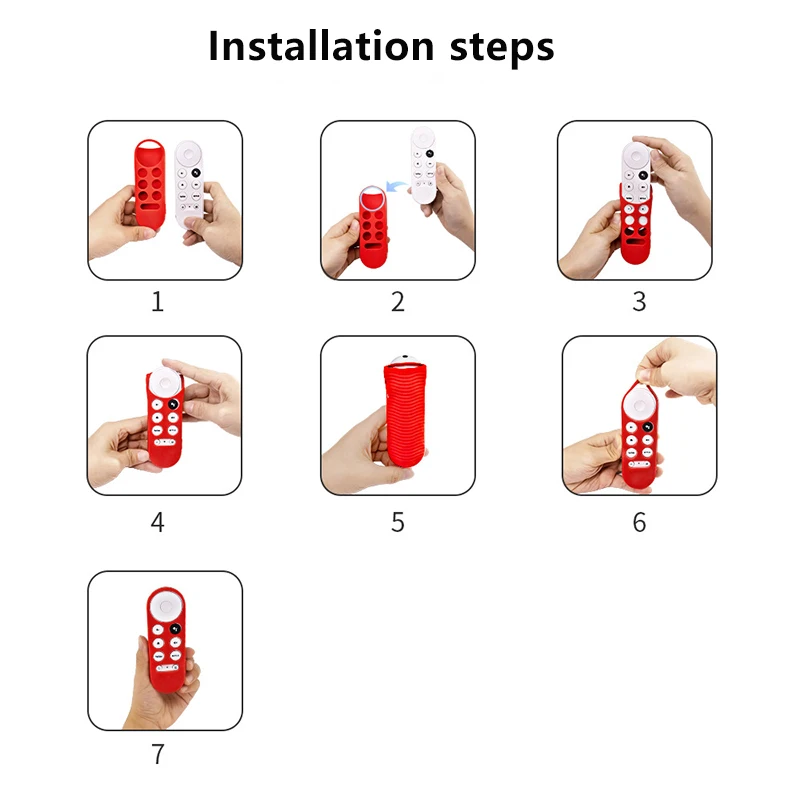 Installation steps

1

2

3

4

5

6

7