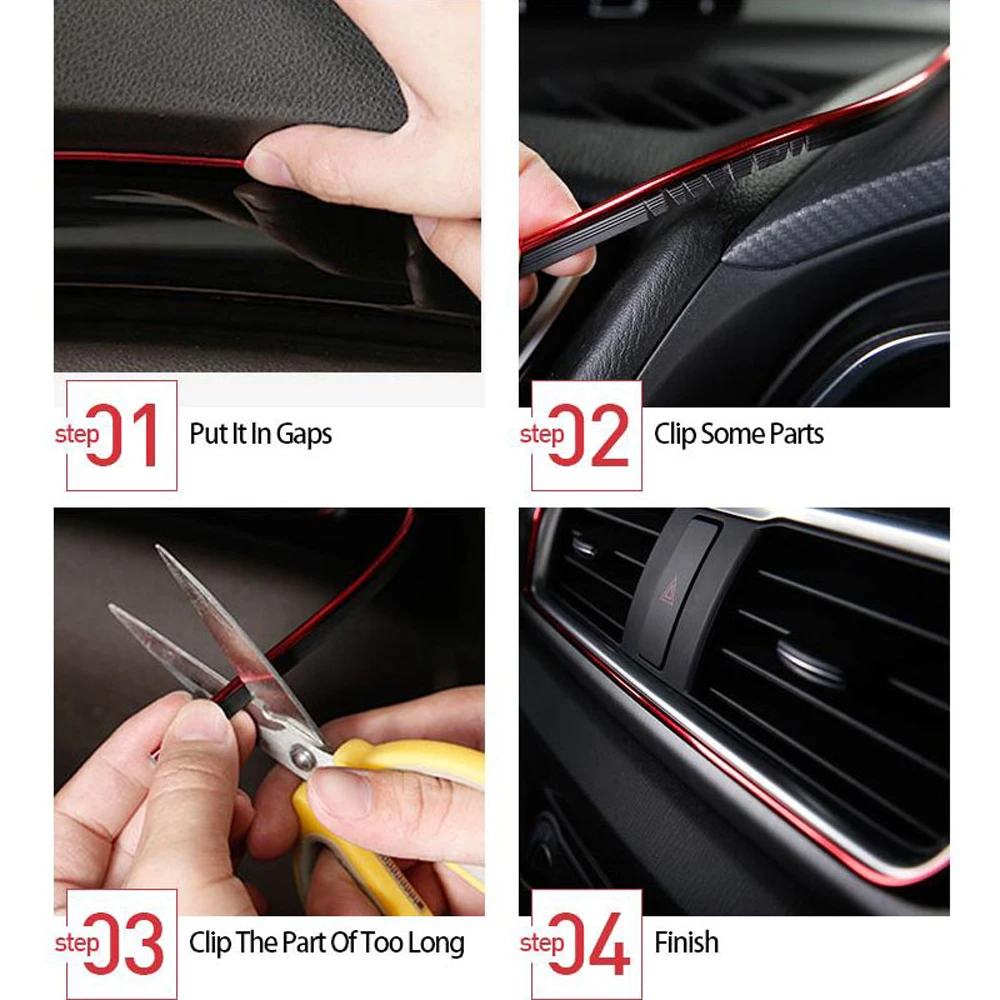 step 01 Put It In Gaps

step 02 Clip Some Parts

step 03 Clip The Part Of Too Long

step 04 Finish