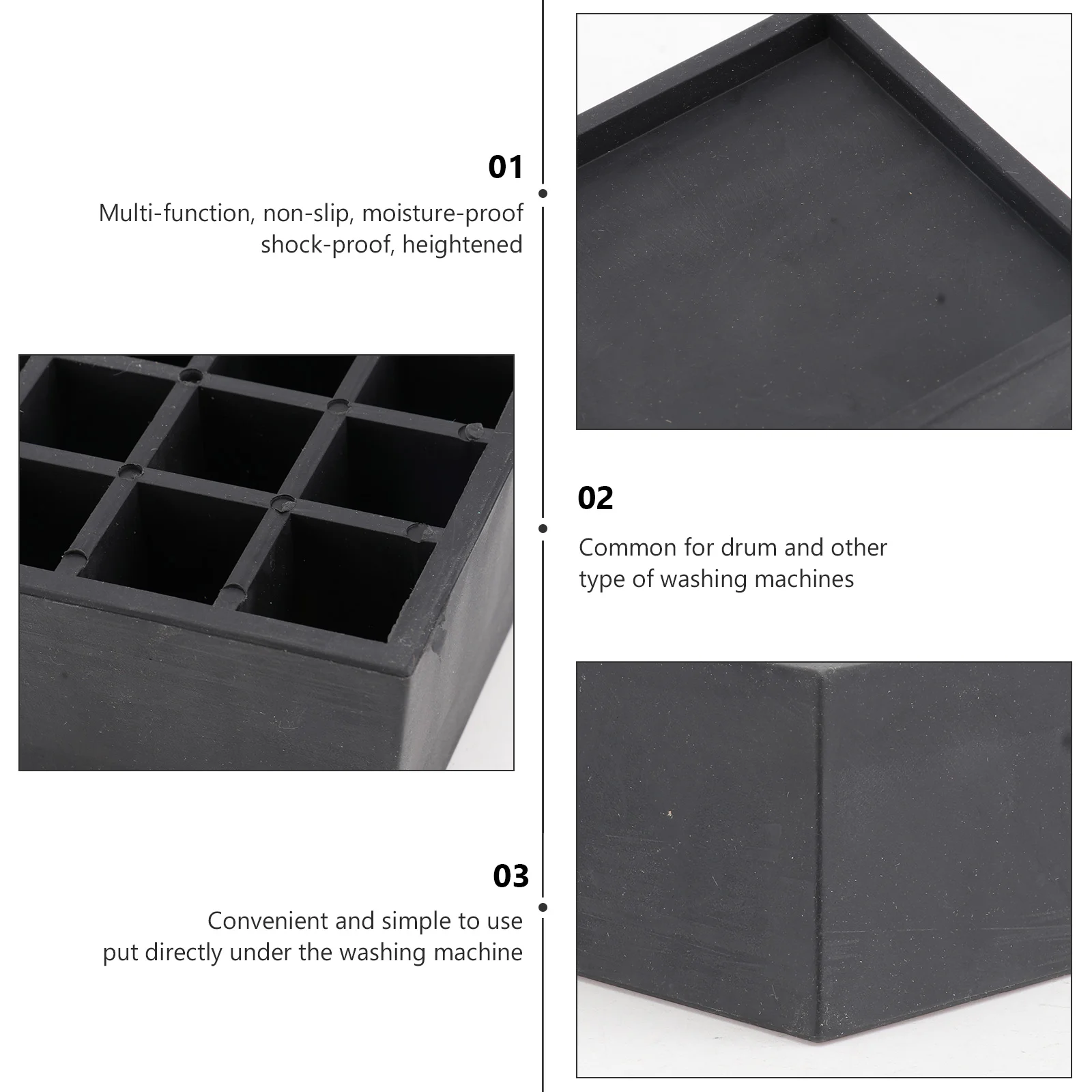 01

Multi-function, non-slip, moisture-proof shock-proof, heightened

02

Common for drum and other type of washing machines

03

Convenient and simple to use put directly under the washing machine