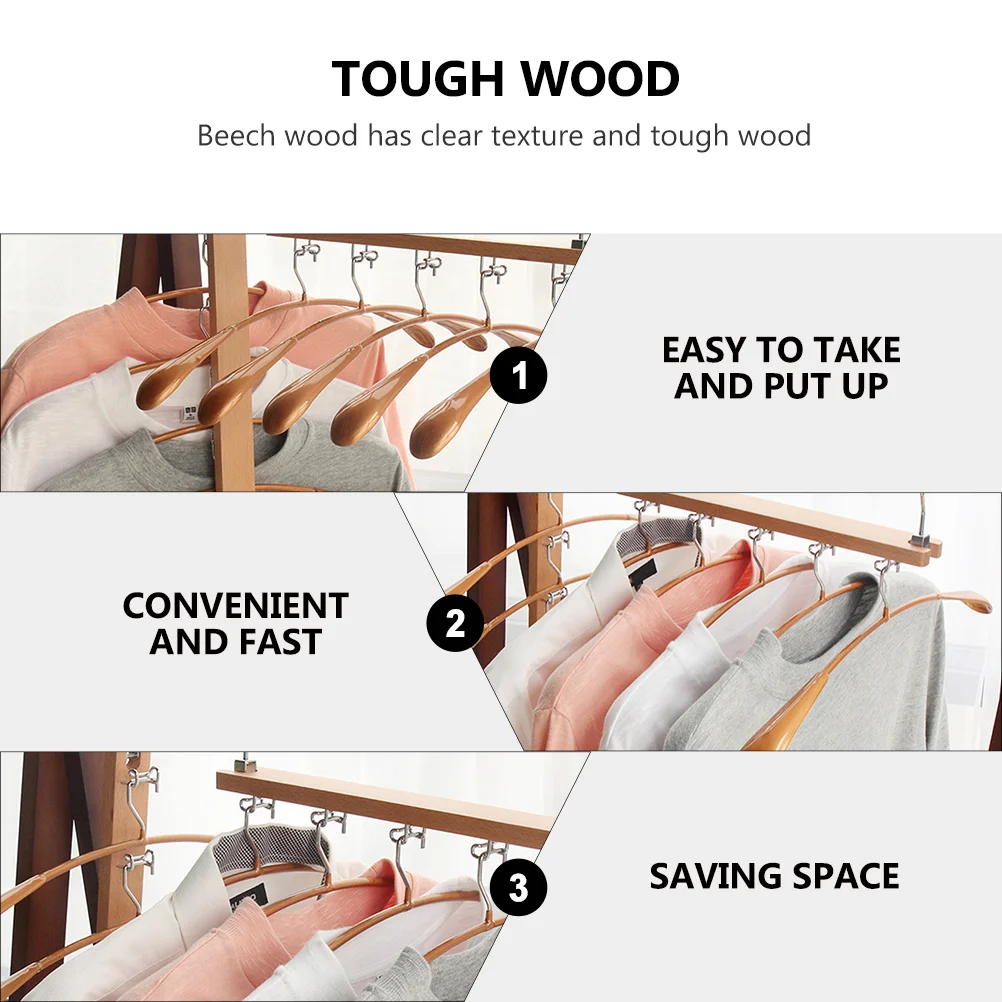 TOUGH WOOD

Beech wood has clear texture and tough wood

1

EASY TO TAKE AND PUT UP

CONVENIENT AND FAST

2

3

SAVING SPACE