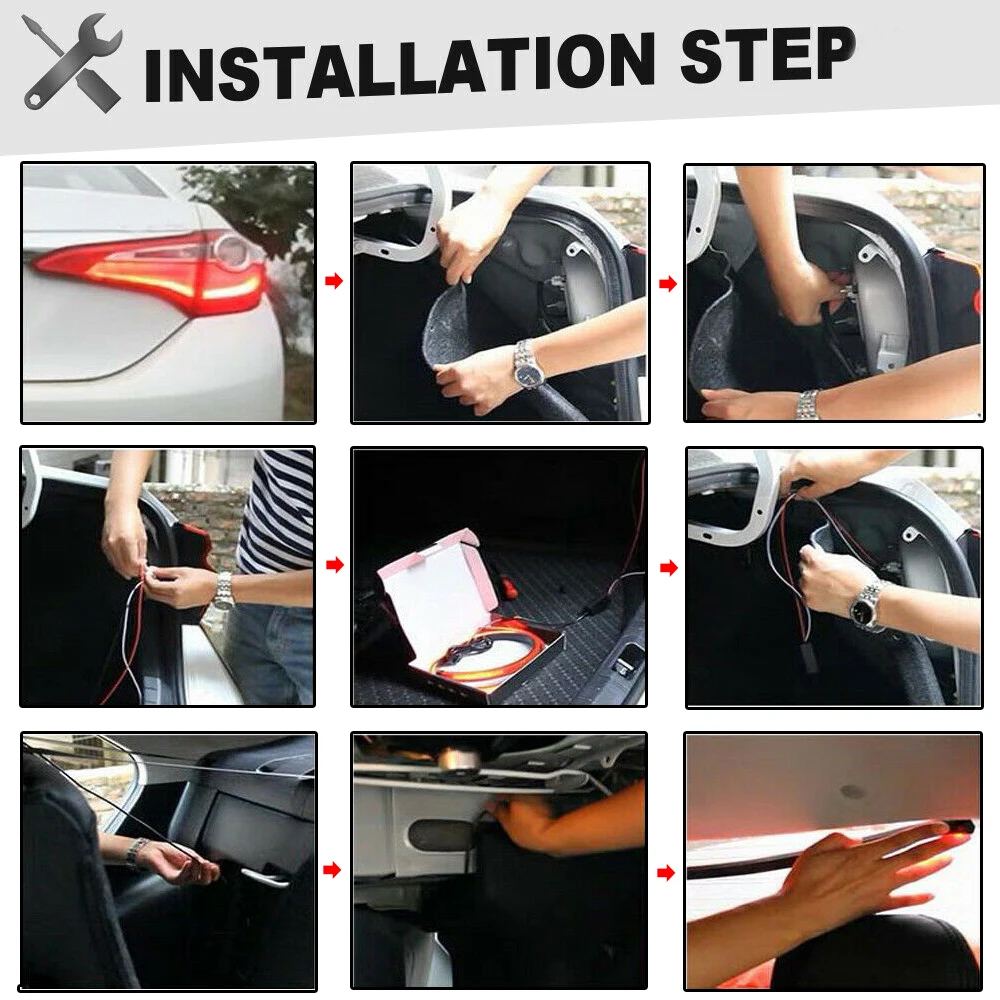 INSTALLATION STEP