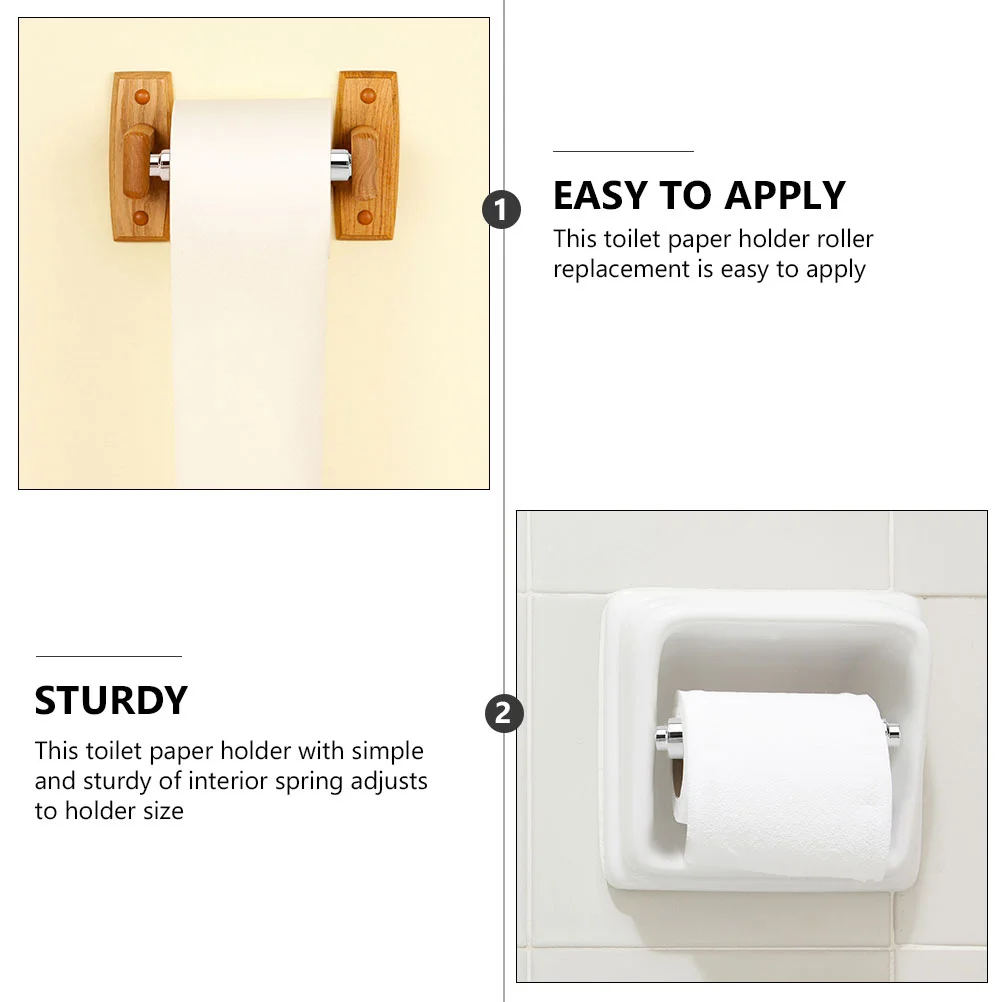 1

EASY TO APPLY

This toilet paper holder roller replacement is easy to apply

STURDY

This toilet paper holder with simple and sturdy of interior spring adjusts to holder size

2