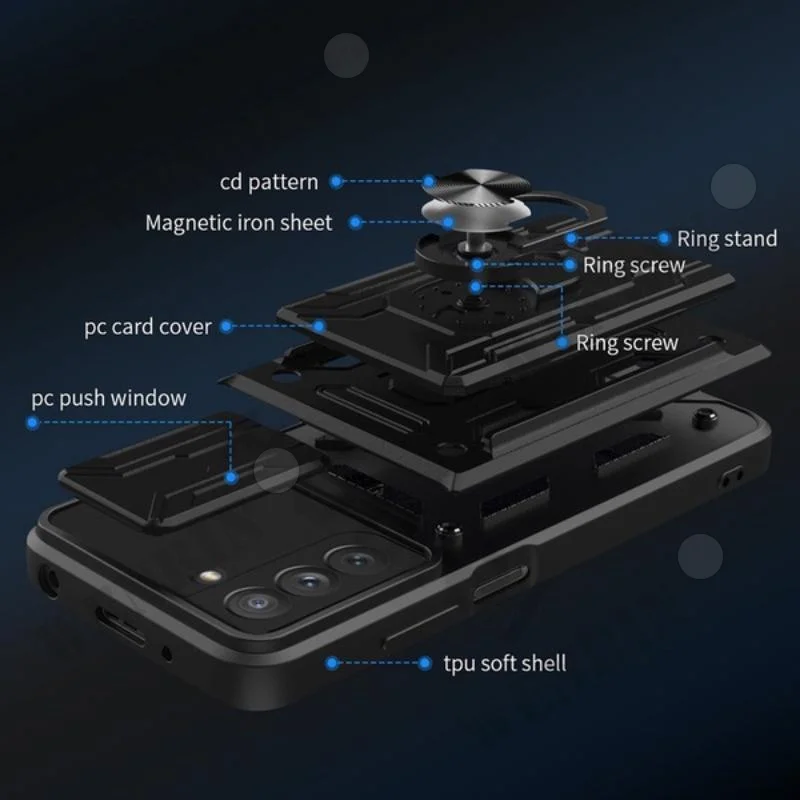 cd pattern
Magnetic iron sheet
Ring stand
Ring screw
pc card cover
Ring screw
pc push window
tpu soft shell